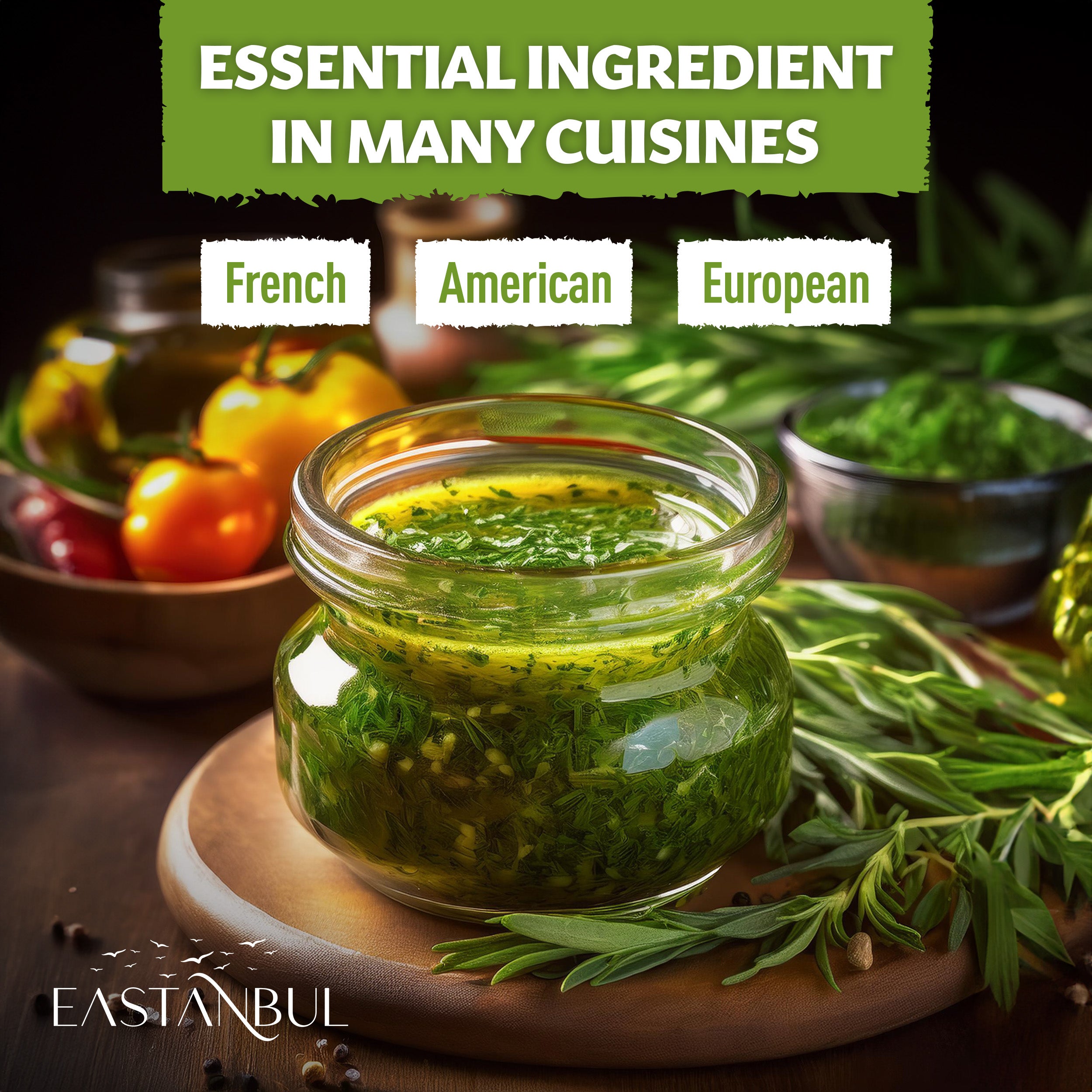 ESSENTIAL INGREDIENT IN MANY CUISINES

French

American

European

EASTANBUL