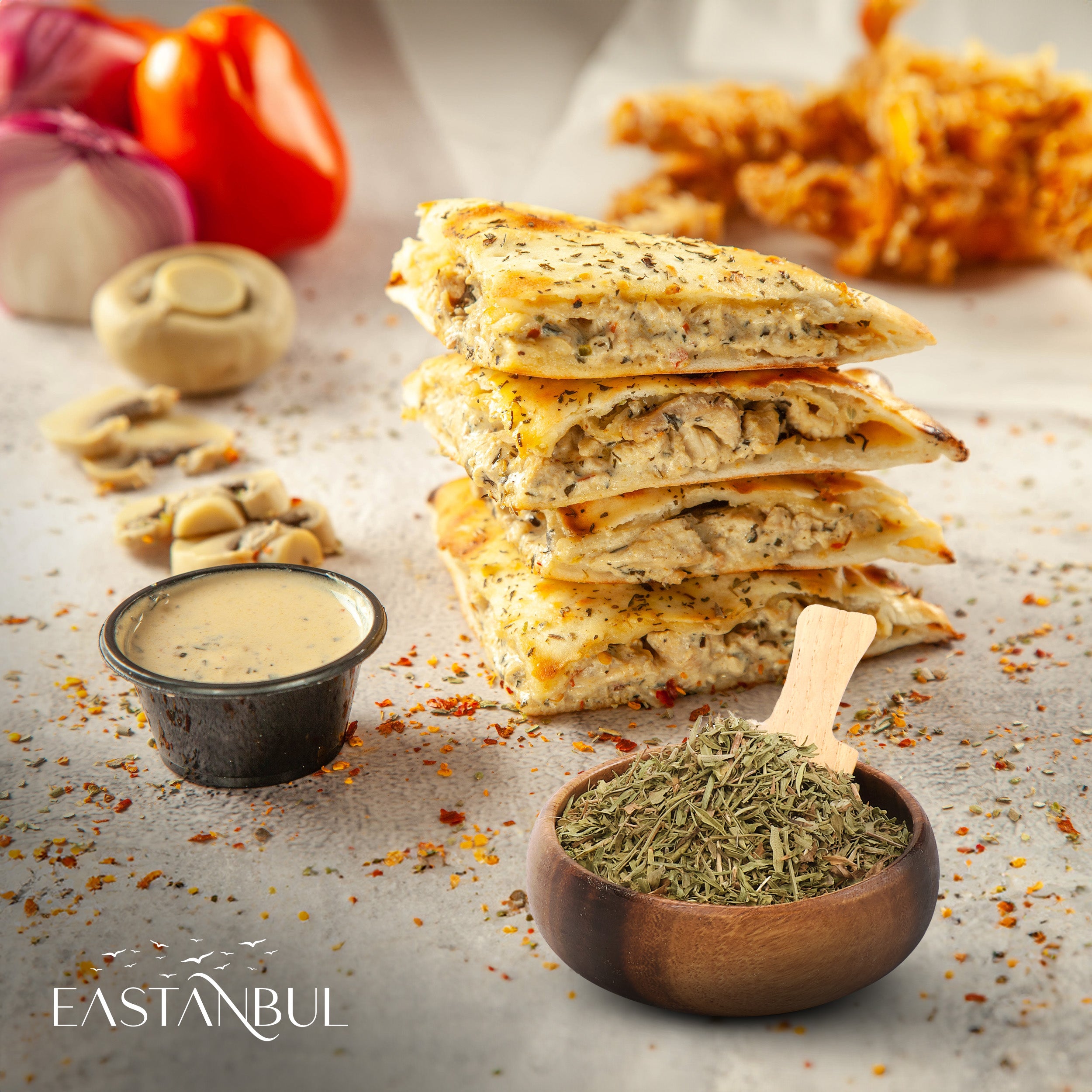 EASTANBUL