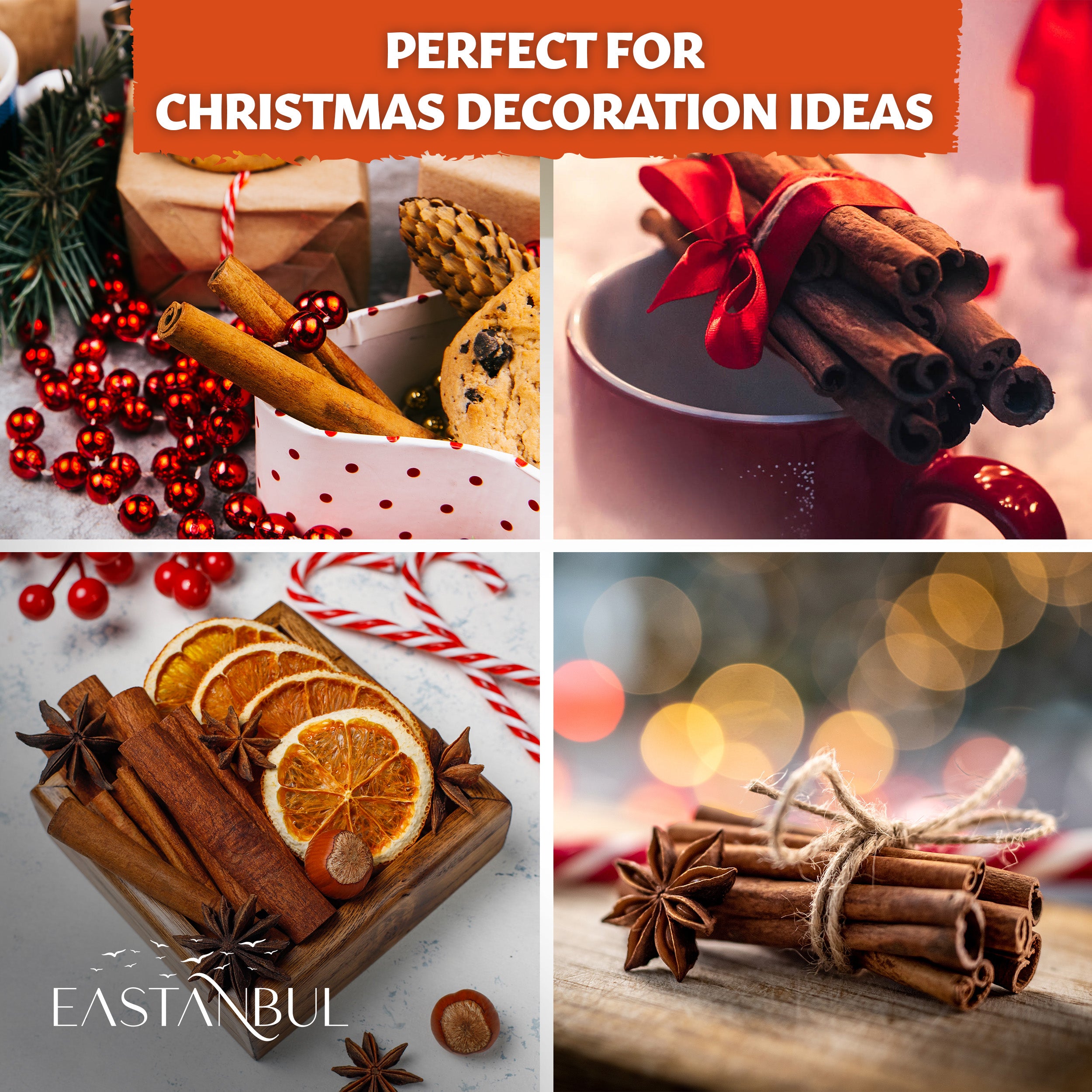 PERFECT FOR
CHRISTMAS DECORATION IDEAS

EASTANBUL