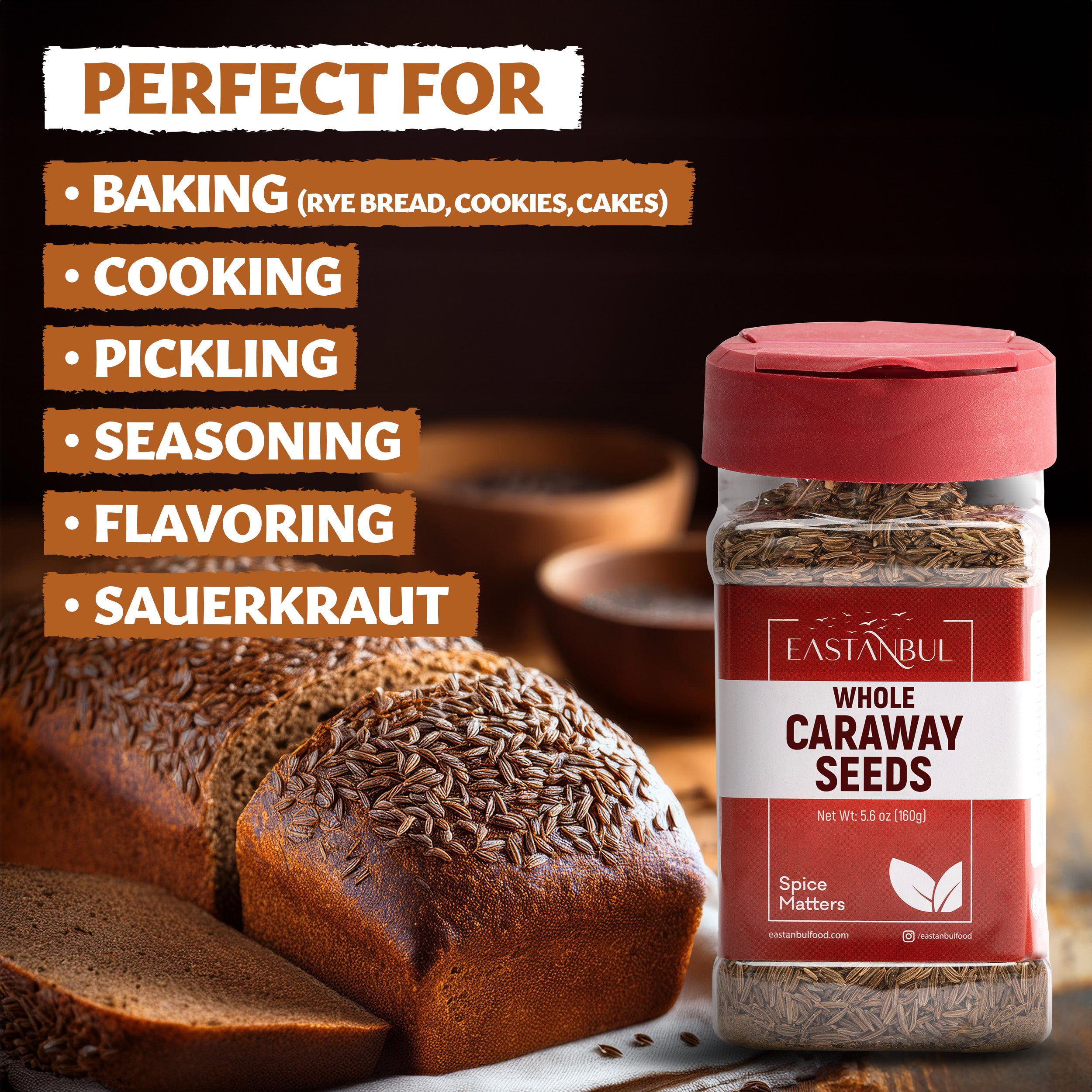 PERFECT FOR

• BAKING (RYE BREAD, COOKIES, CAKES)
• COOKING
• PICKLING
• SEASONING
• FLAVORING
• SAUERKRAUT

EASTANBUL

WHOLE
CARAWAY
SEEDS

Net Wt: 5.6 oz (160g)

Spice Matters

eastanbulfood.com

/eastanbulfood