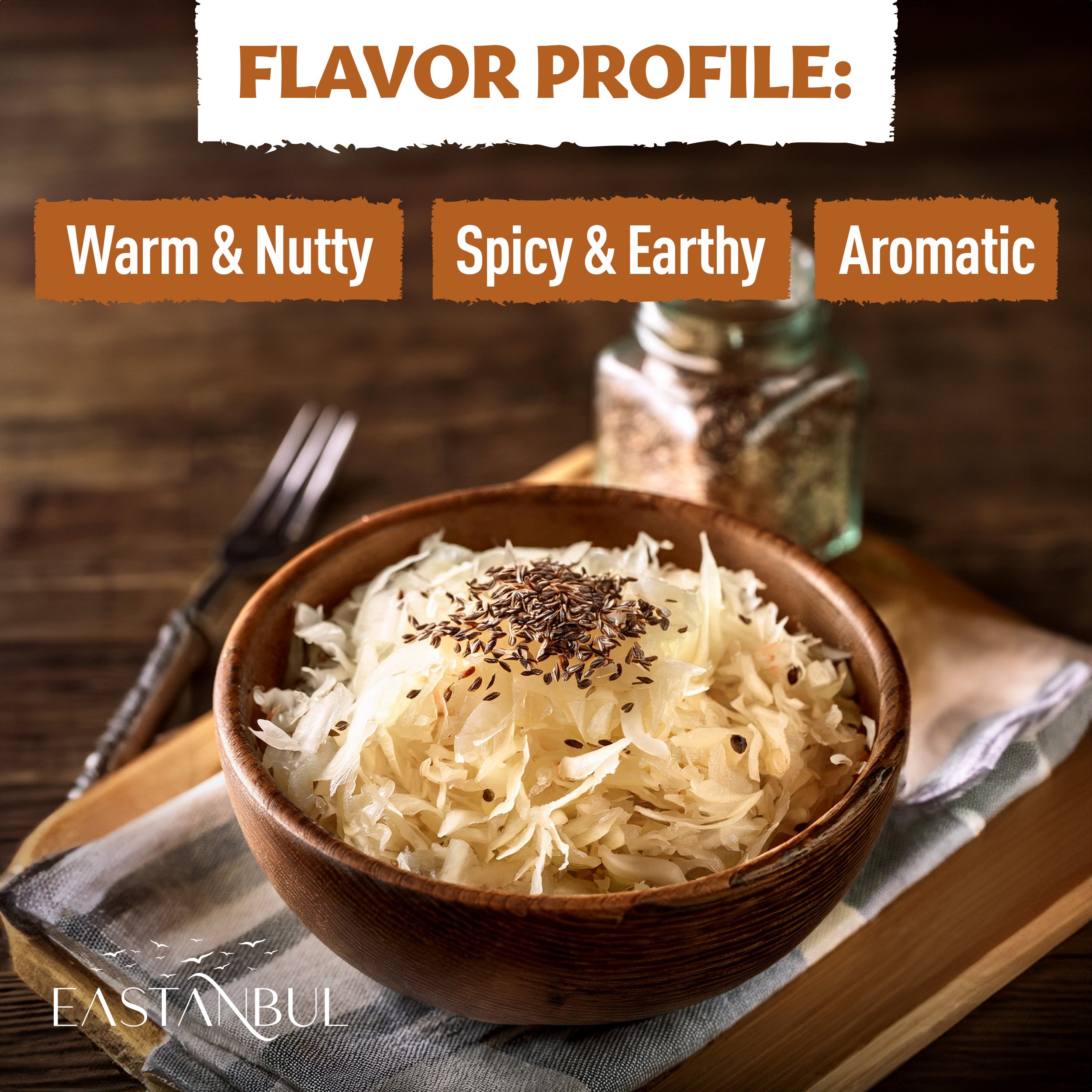 FLAVOR PROFILE:

Warm & Nutty

Spicy & Earthy

Aromatic

EASTANBUL