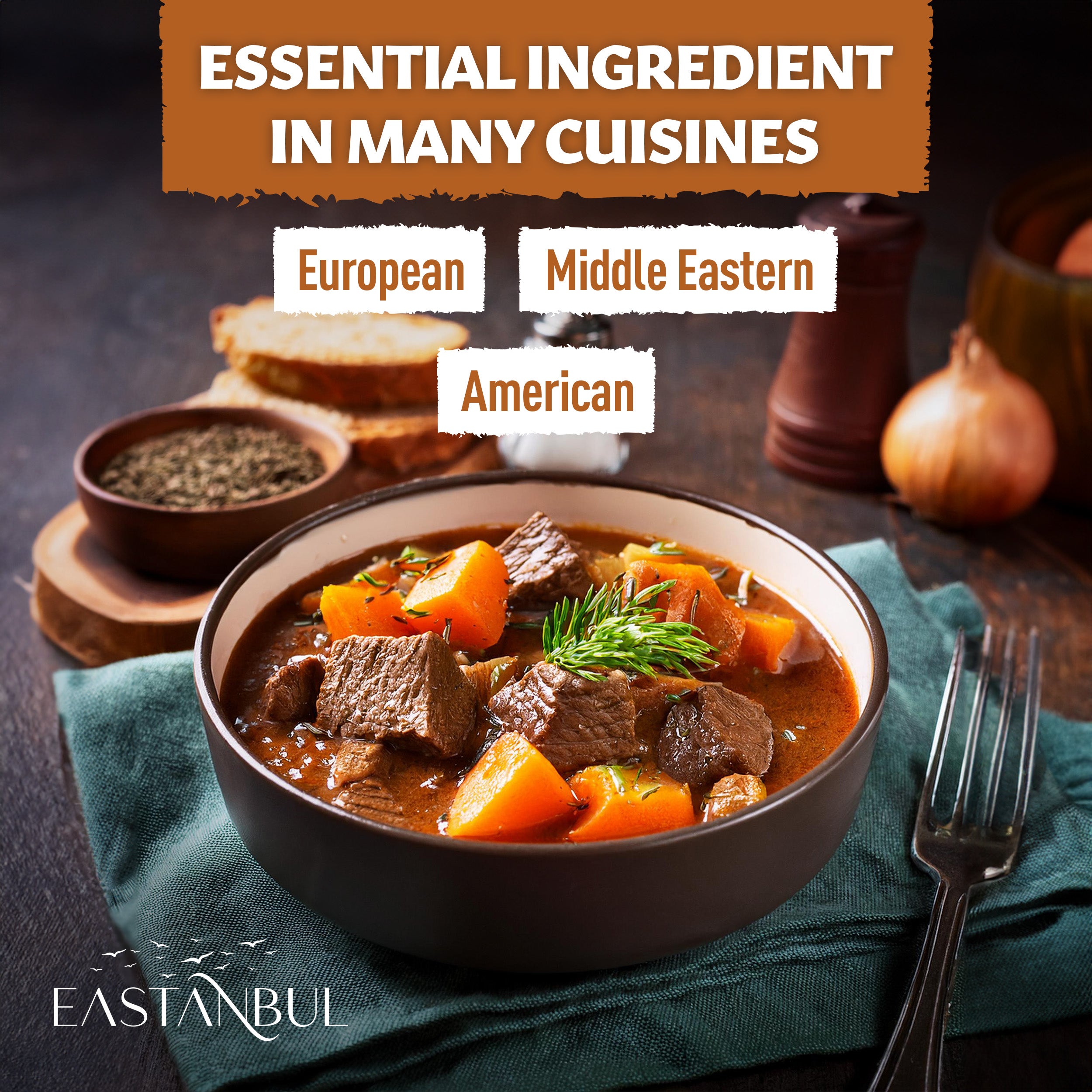 ESSENTIAL INGREDIENT IN MANY CUISINES

European

Middle Eastern

American

EASTANBUL