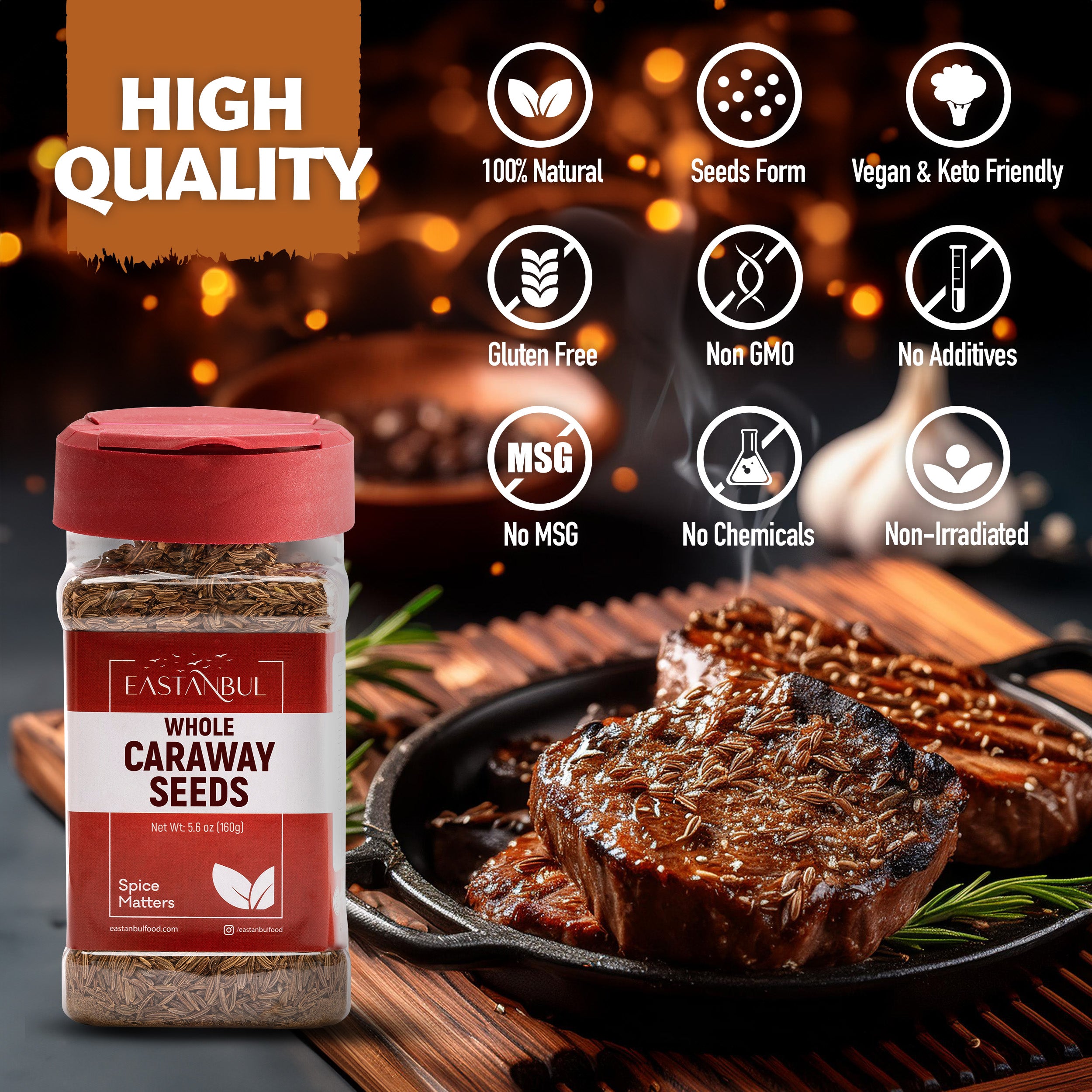 HIGH QUALITY

100% Natural

Seeds Form

Vegan & Keto Friendly

Gluten Free

Non GMO

No Additives

MSG

No MSG

No Chemicals

Non-Irradiated

EASTANBUL

WHOLE CARAWAY SEEDS

Net Wt: 5.6 oz (160g)

Spice Matters

eastanbulfood.com

/eastanbulfood