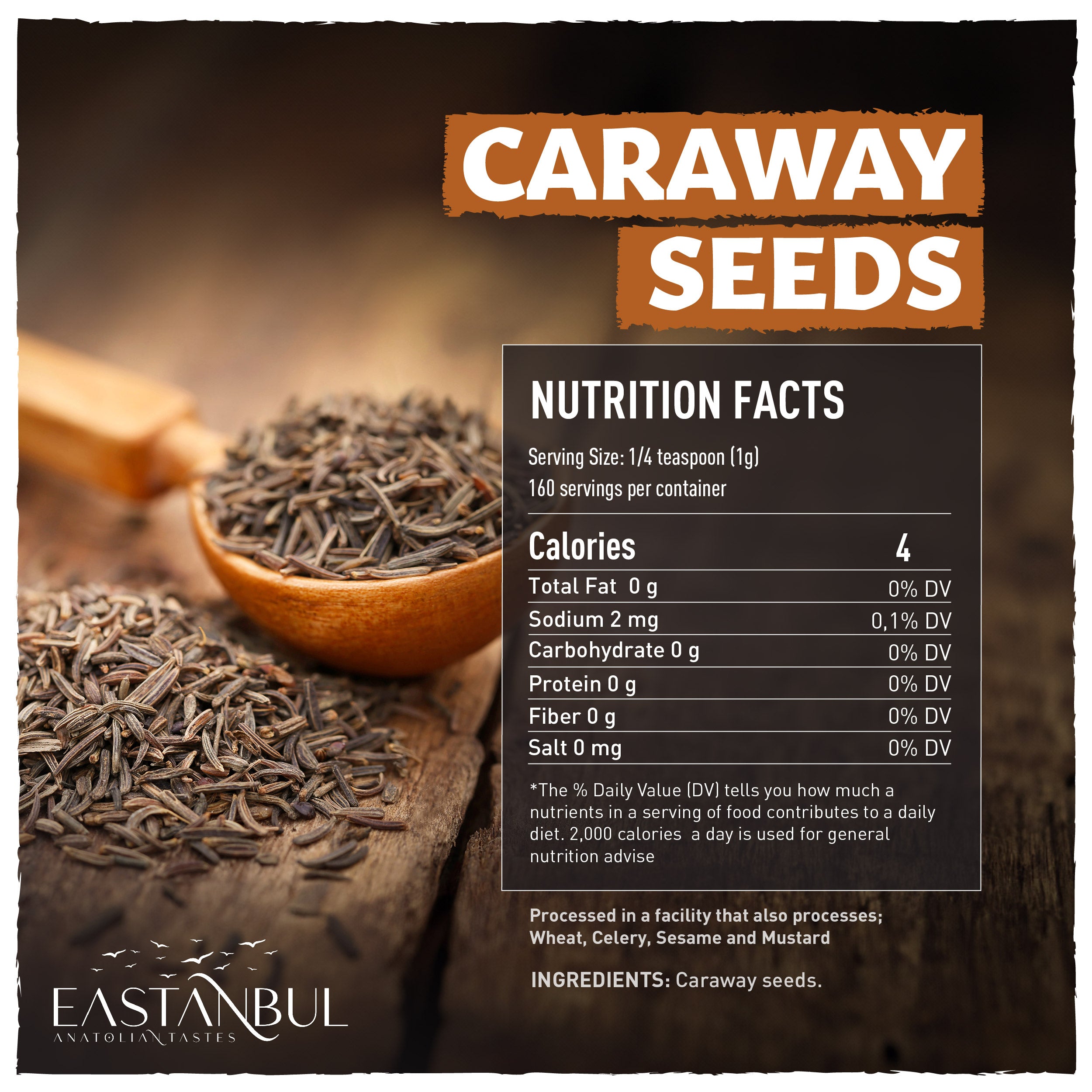 CARAWAY SEEDS

NUTRITION FACTS

Serving Size: 1/4 teaspoon (1g)
160 servings per container

| Calories | 4 |
|---|---|
| Total Fat 0 g | 0% DV |
| Sodium 2 mg | 0,1% DV |
| Carbohydrate 0 g | 0% DV |
| Protein 0 g | 0% DV |
| Fiber 0 g | 0% DV |
| Salt 0 mg | 0% DV |

*The % Daily Value (DV) tells you how much a nutrients in a serving of food contributes to a daily diet. 2,000 calories a day is used for general nutrition advise

Processed in a facility that also processes; Wheat, Celery, Sesame and Mustard

INGREDIENTS: Caraway seeds.

EASTANBUL
ANATOLIAN TASTES