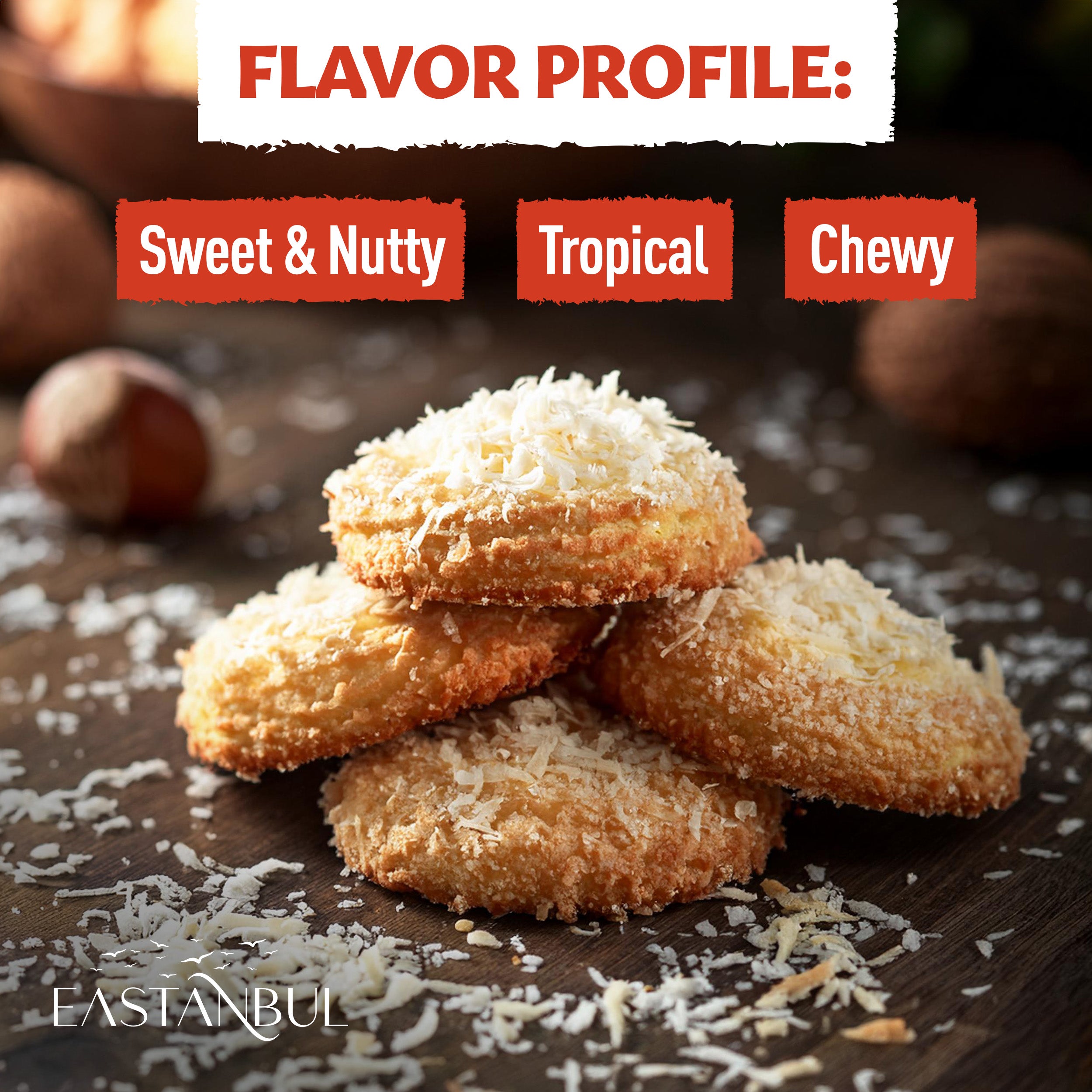 FLAVOR PROFILE:

Sweet & Nutty

Tropical

Chewy

EASTANBUL