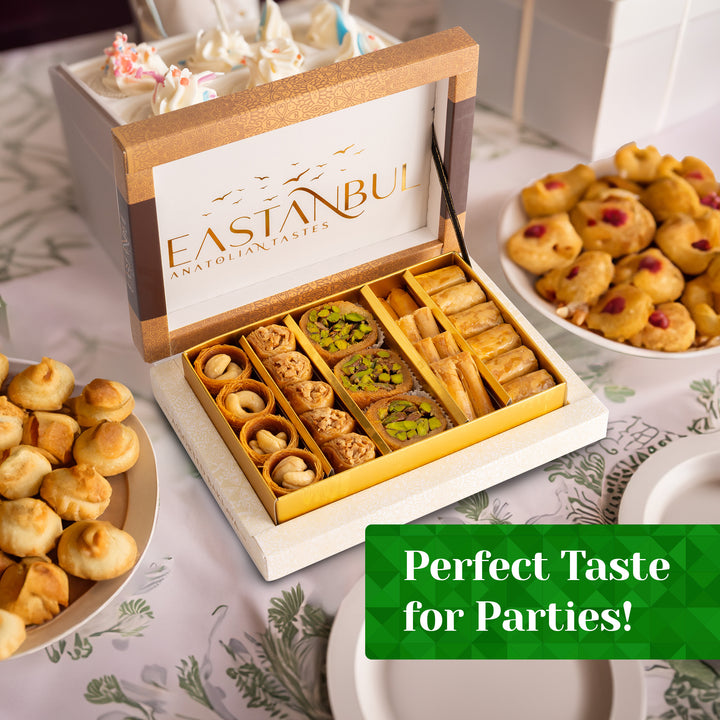 EASTANBUL
ANATOLIAN TASTES

Perfect Taste for Parties!