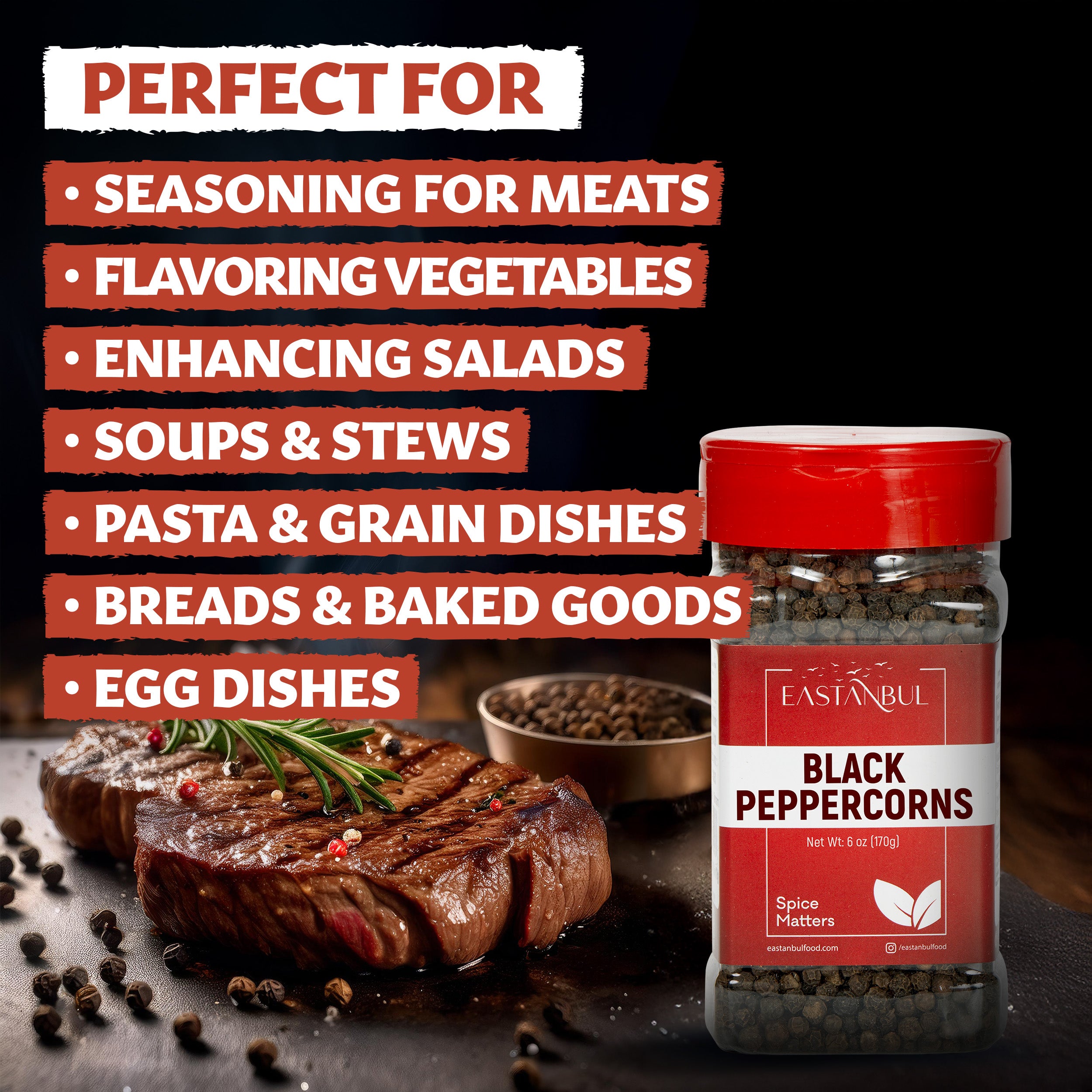 PERFECT FOR

• SEASONING FOR MEATS
• FLAVORING VEGETABLES
• ENHANCING SALADS
• SOUPS & STEWS
• PASTA & GRAIN DISHES
• BREADS & BAKED GOODS
• EGG DISHES

EASTANBUL

BLACK PEPPERCORNS

Net Wt: 6 oz (170g)

Spice Matters

eastanbulfood.com

/eastanbulfood