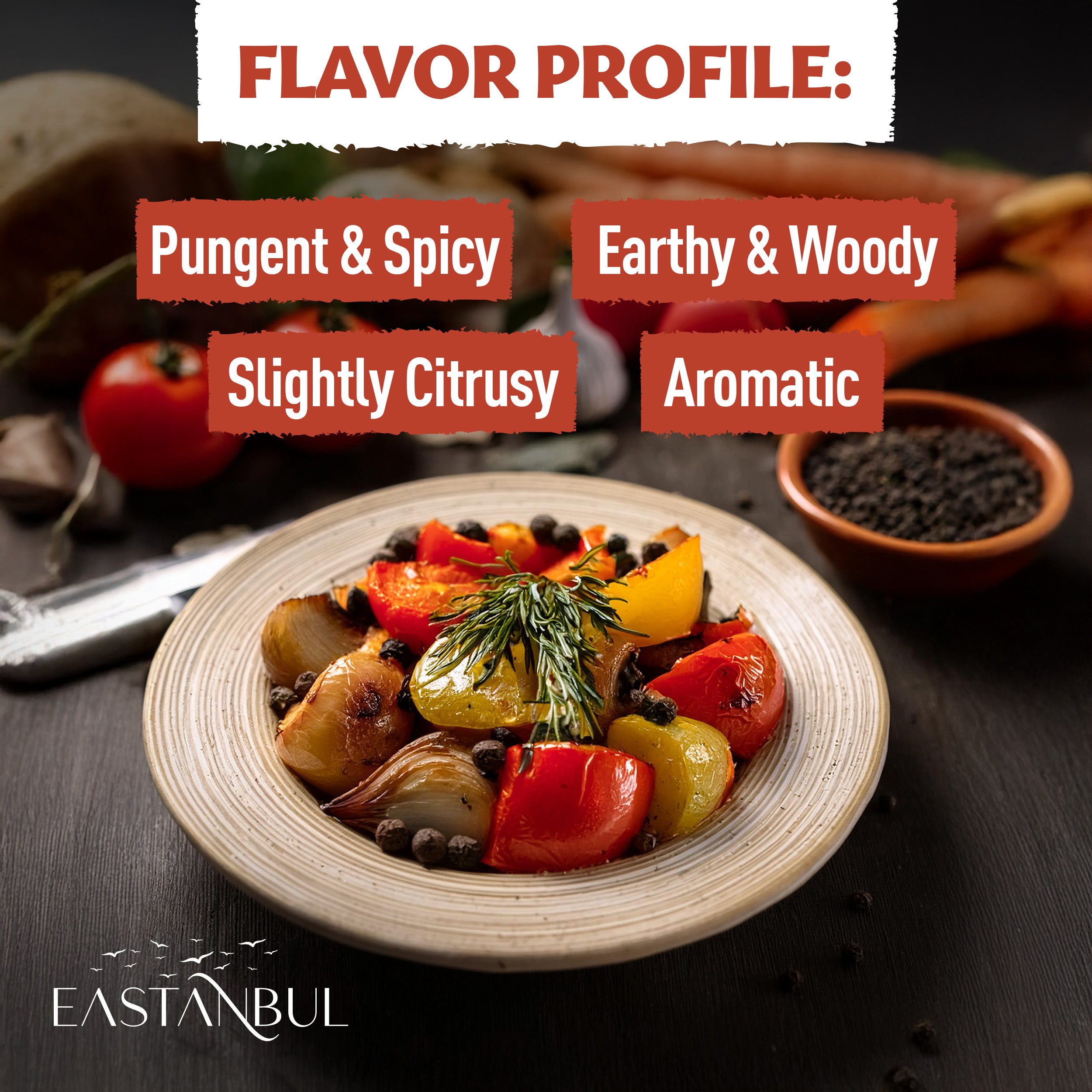 FLAVOR PROFILE:

Pungent & Spicy

Earthy & Woody

Slightly Citrusy

Aromatic

EASTANBUL