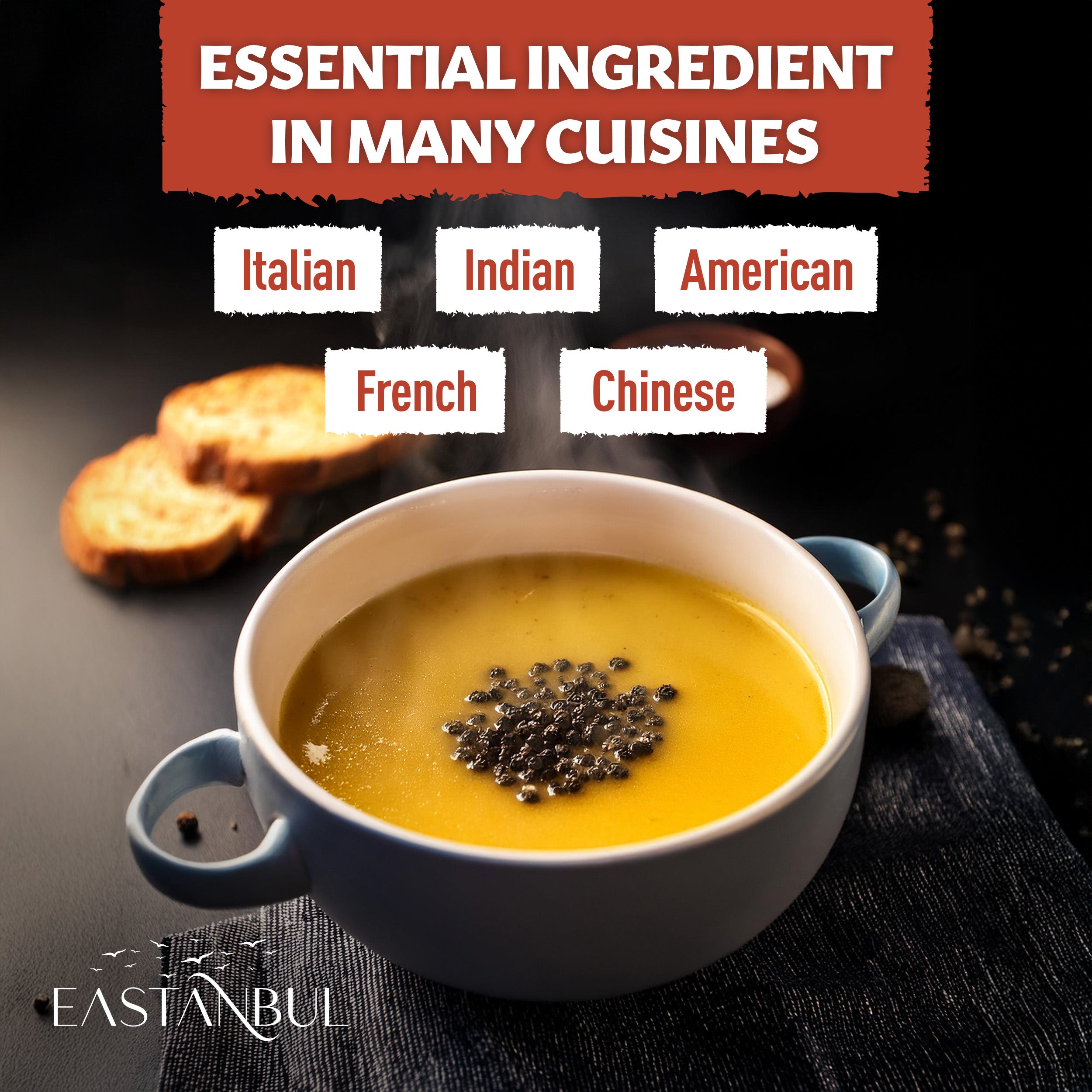 ESSENTIAL INGREDIENT IN MANY CUISINES

Italian

Indian

American

French

Chinese

EASTANBUL