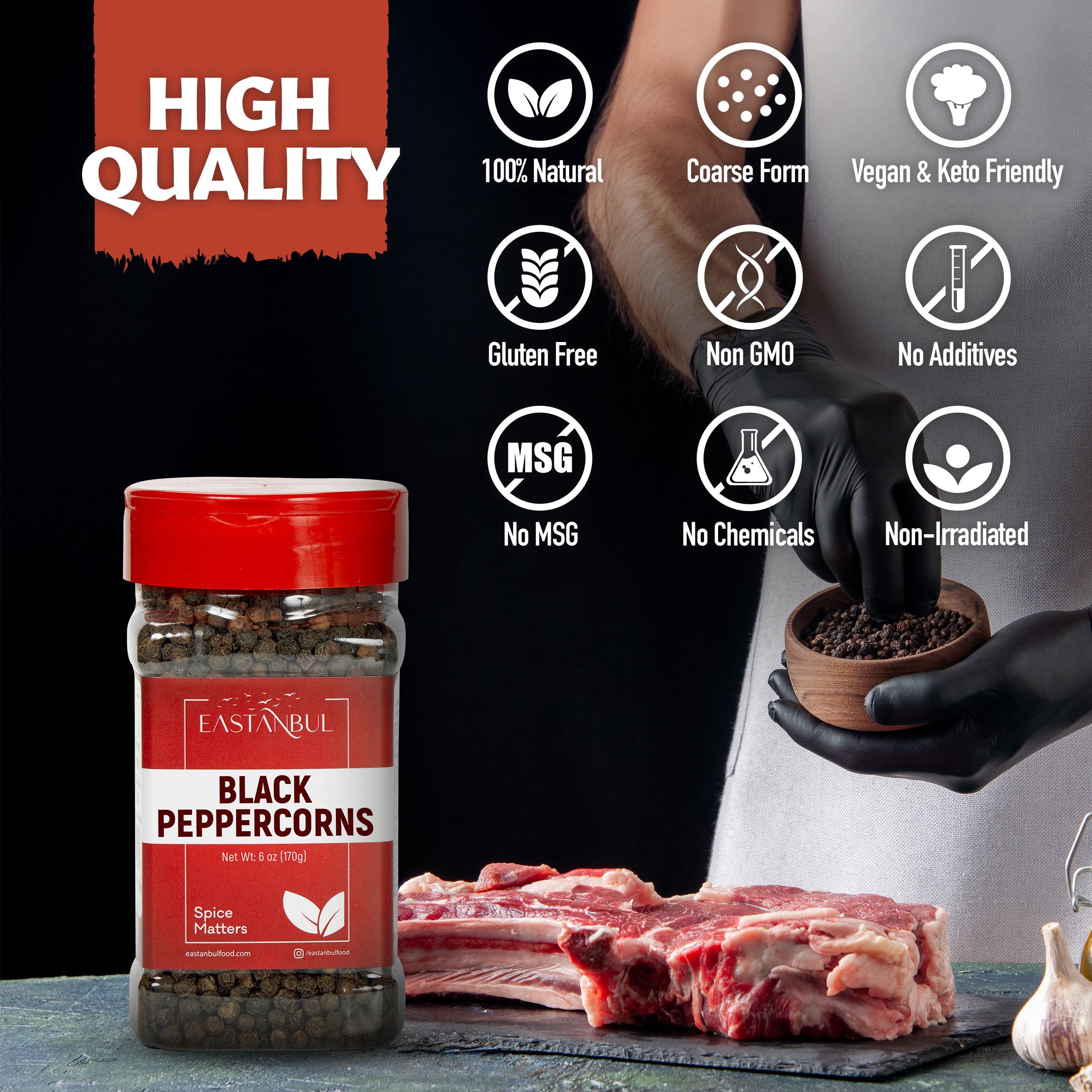 HIGH QUALITY

100% Natural

Coarse Form

Vegan & Keto Friendly

Gluten Free

Non GMO

No Additives

MSG

No MSG

No Chemicals

Non-Irradiated

EASTANBUL

BLACK PEPPERCORNS

Net Wt: 6 oz (170g)

Spice Matters

eastanbulfood.com

/eastanbulfood