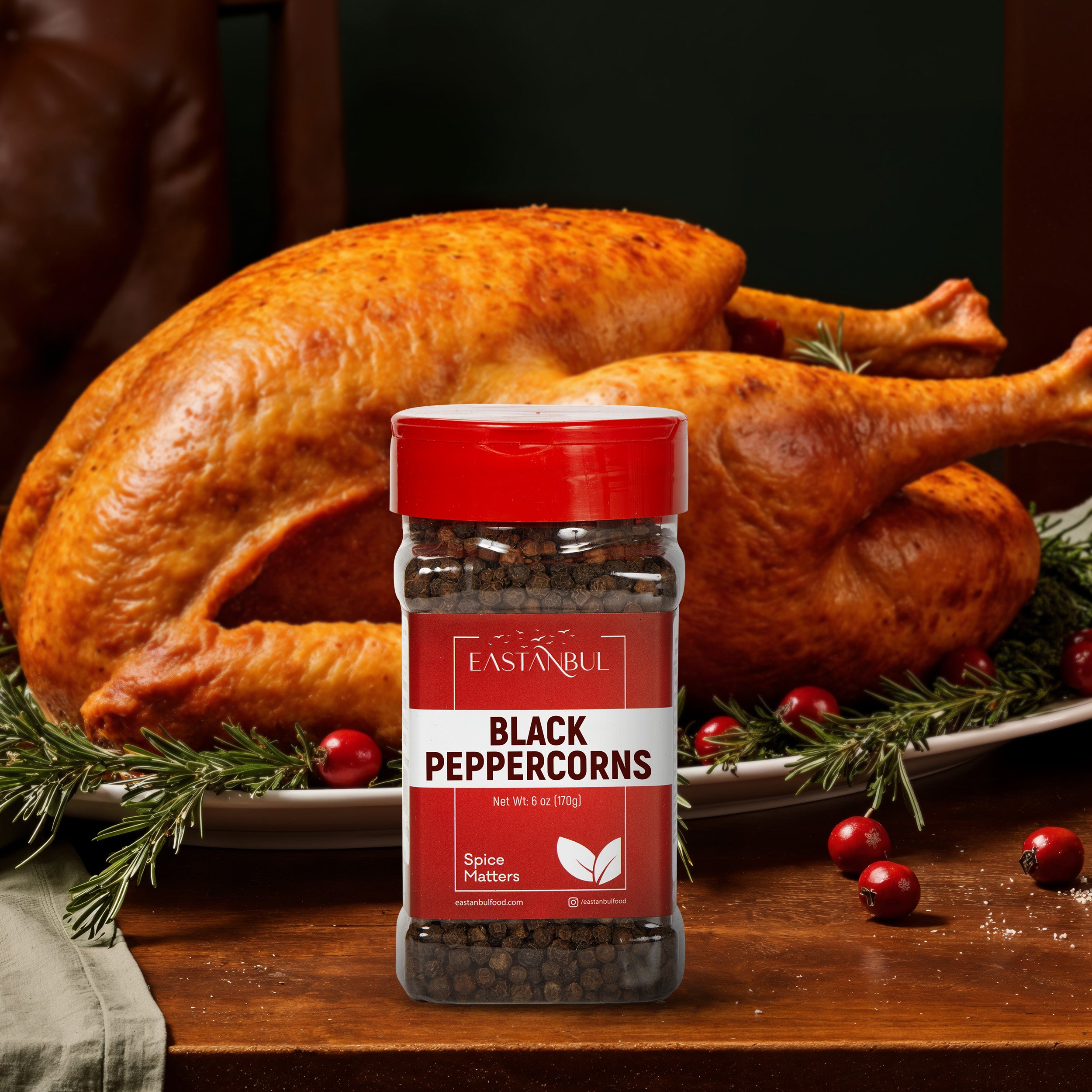 EASTANBUL

BLACK PEPPERCORNS

Net Wt: 6 oz (170g)

Spice Matters

eastanbulfood.com

/eastanbulfood