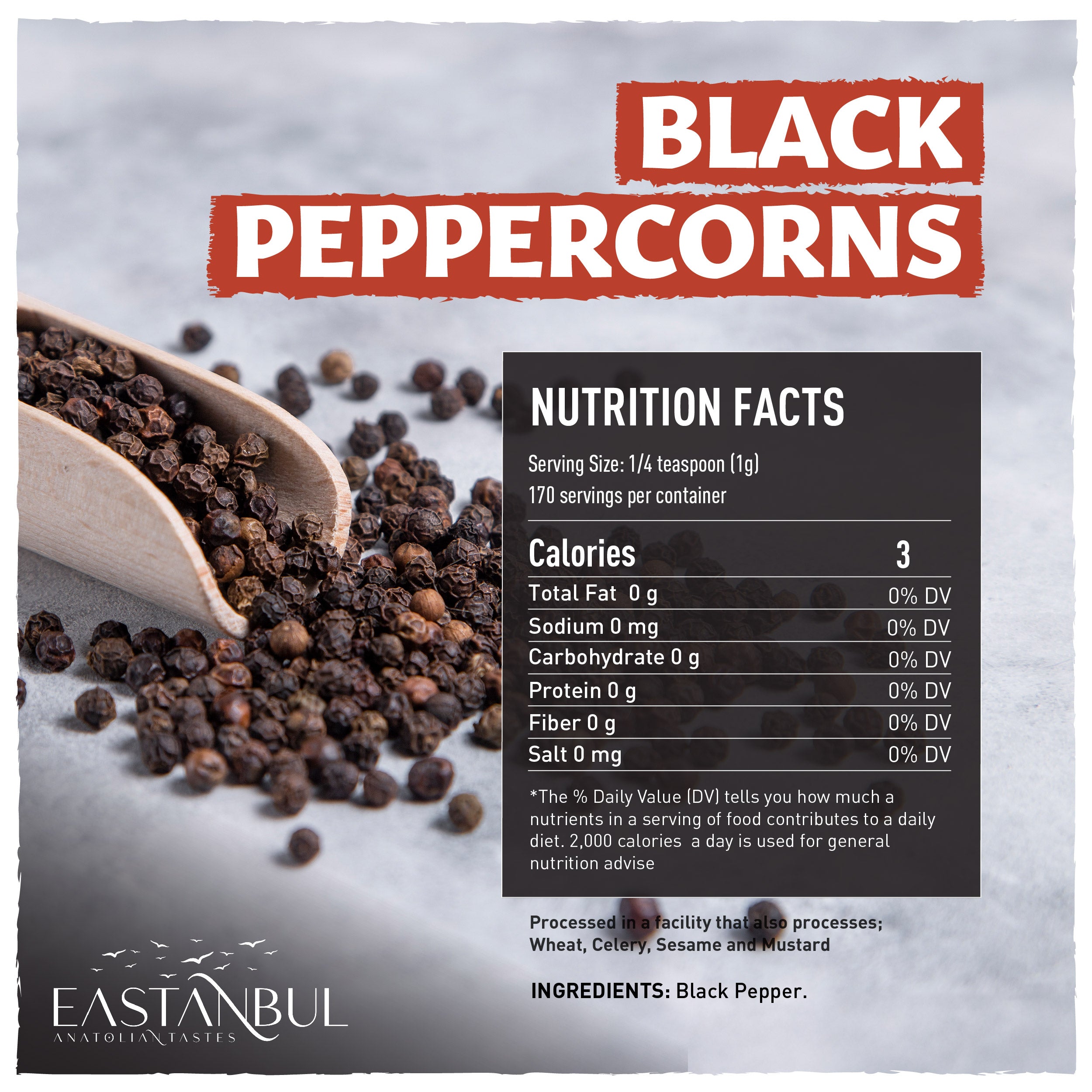 BLACK PEPPERCORNS

NUTRITION FACTS

Serving Size: 1/4 teaspoon (1g)
170 servings per container

| Calories | 3 |
|---|---|
| Total Fat 0 g | 0% DV |
| Sodium 0 mg | 0% DV |
| Carbohydrate 0 g | 0% DV |
| Protein 0 g | 0% DV |
| Fiber 0 g | 0% DV |
| Salt 0 mg | 0% DV |

*The % Daily Value (DV) tells you how much a nutrients in a serving of food contributes to a daily diet. 2,000 calories a day is used for general nutrition advise

Processed in a facility that also processes; Wheat, Celery, Sesame and Mustard

INGREDIENTS: Black Pepper.

EASTANBUL
ANATOLIAN TASTES