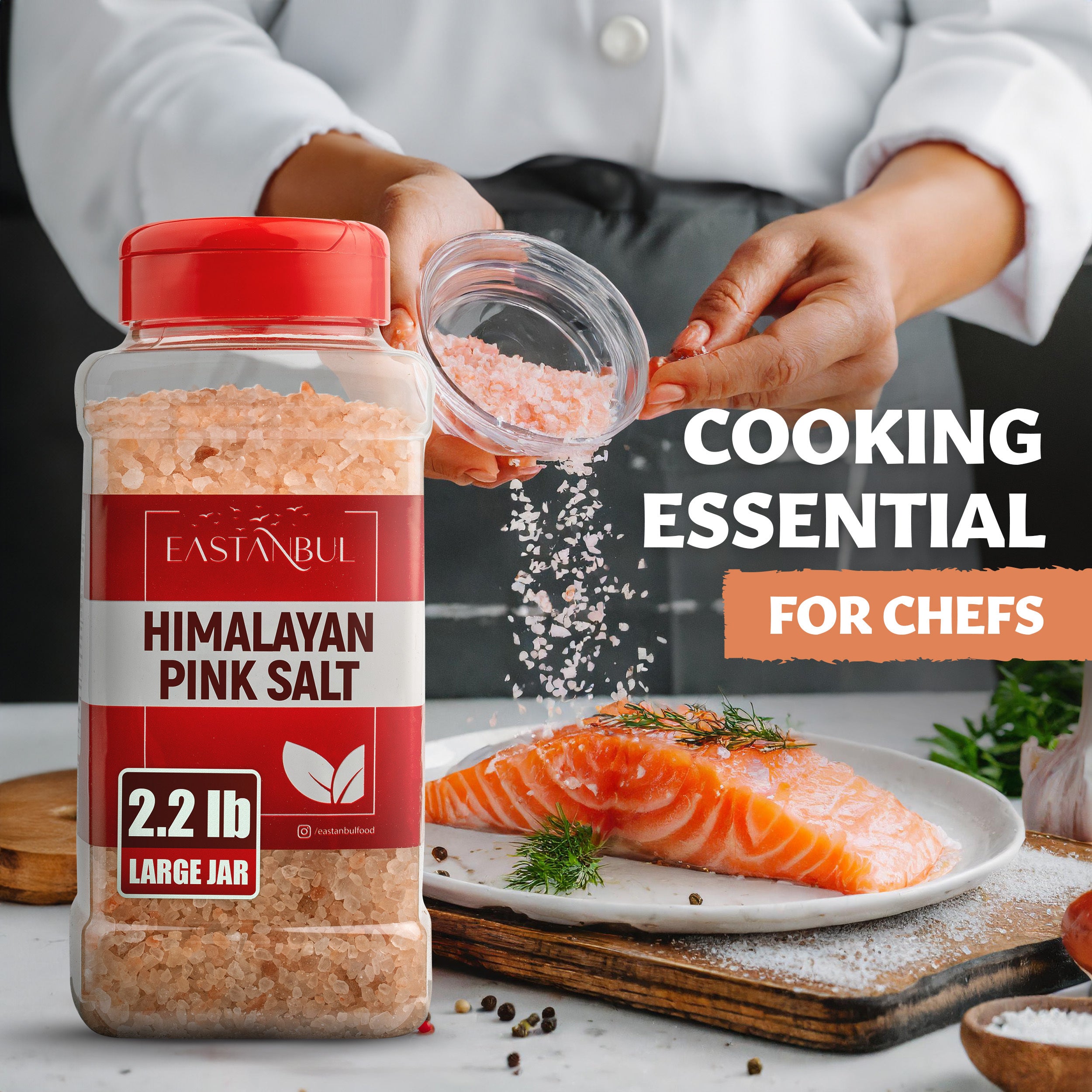 EASTANBUL

HIMALAYAN PINK SALT

2.2 lb
LARGE JAR

/eastanbulfood

COOKING ESSENTIAL

FOR CHEFS