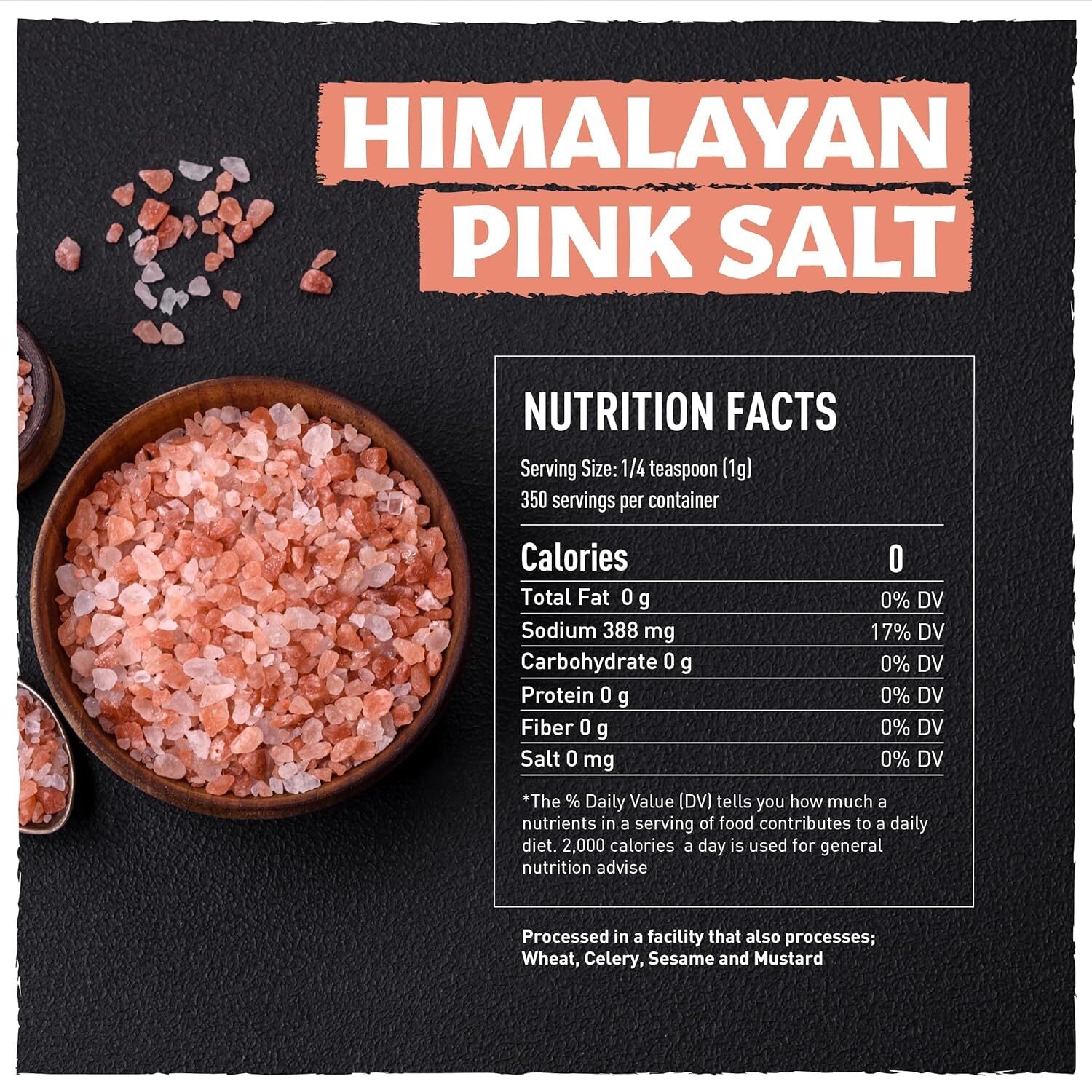 HIMALAYAN PINK SALT

NUTRITION FACTS

Serving Size: 1/4 teaspoon (1g)
350 servings per container

| Calories | 0 |
|---|---|
| Total Fat 0 g | 0% DV |
| Sodium 388 mg | 17% DV |
| Carbohydrate 0 g | 0% DV |
| Protein 0 g | 0% DV |
| Fiber 0 g | 0% DV |
| Salt 0 mg | 0% DV |

*The % Daily Value (DV) tells you how much a nutrients in a serving of food contributes to a daily diet. 2,000 calories a day is used for general nutrition advise

Processed in a facility that also processes; Wheat, Celery, Sesame and Mustard