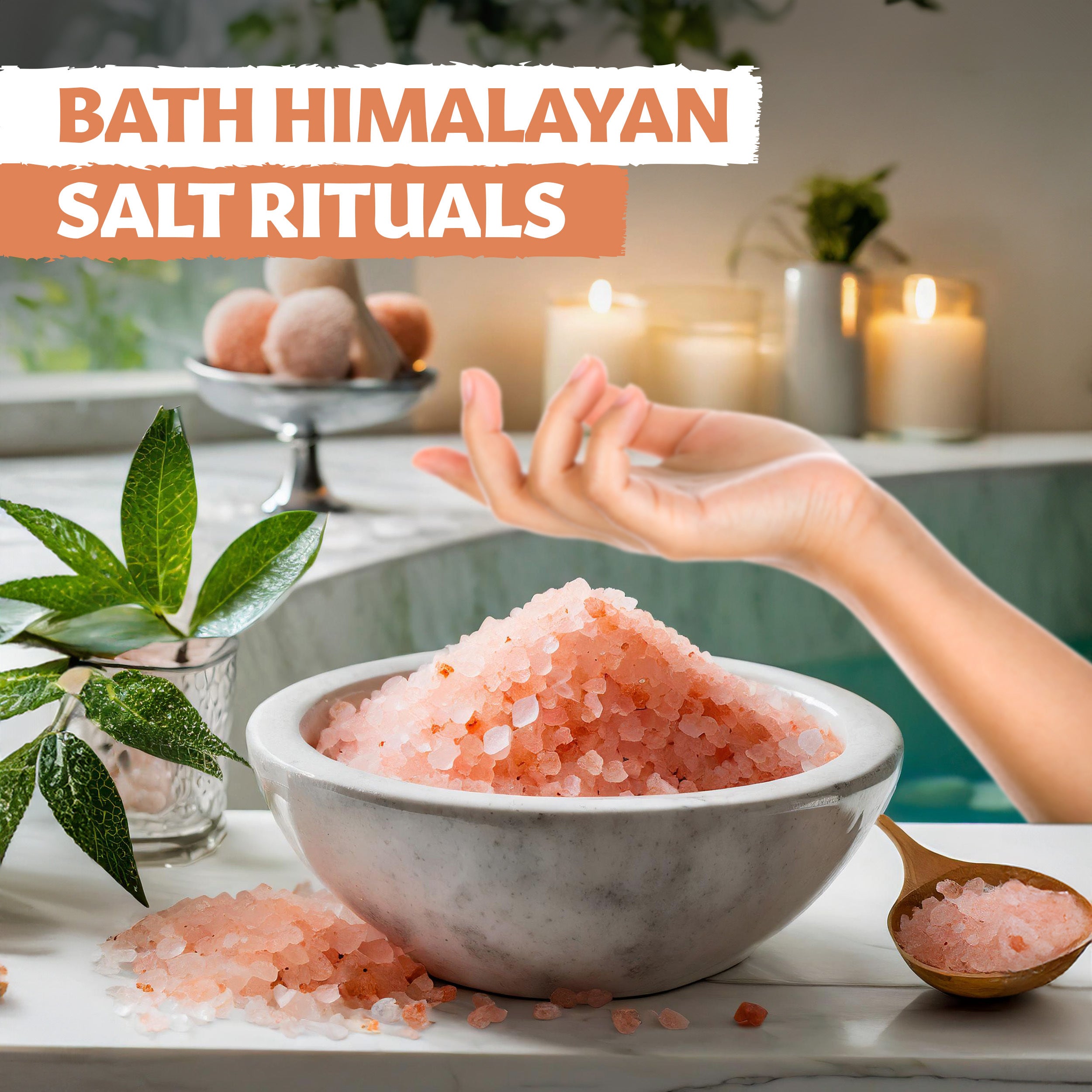 BATH HIMALAYAN
SALT RITUALS