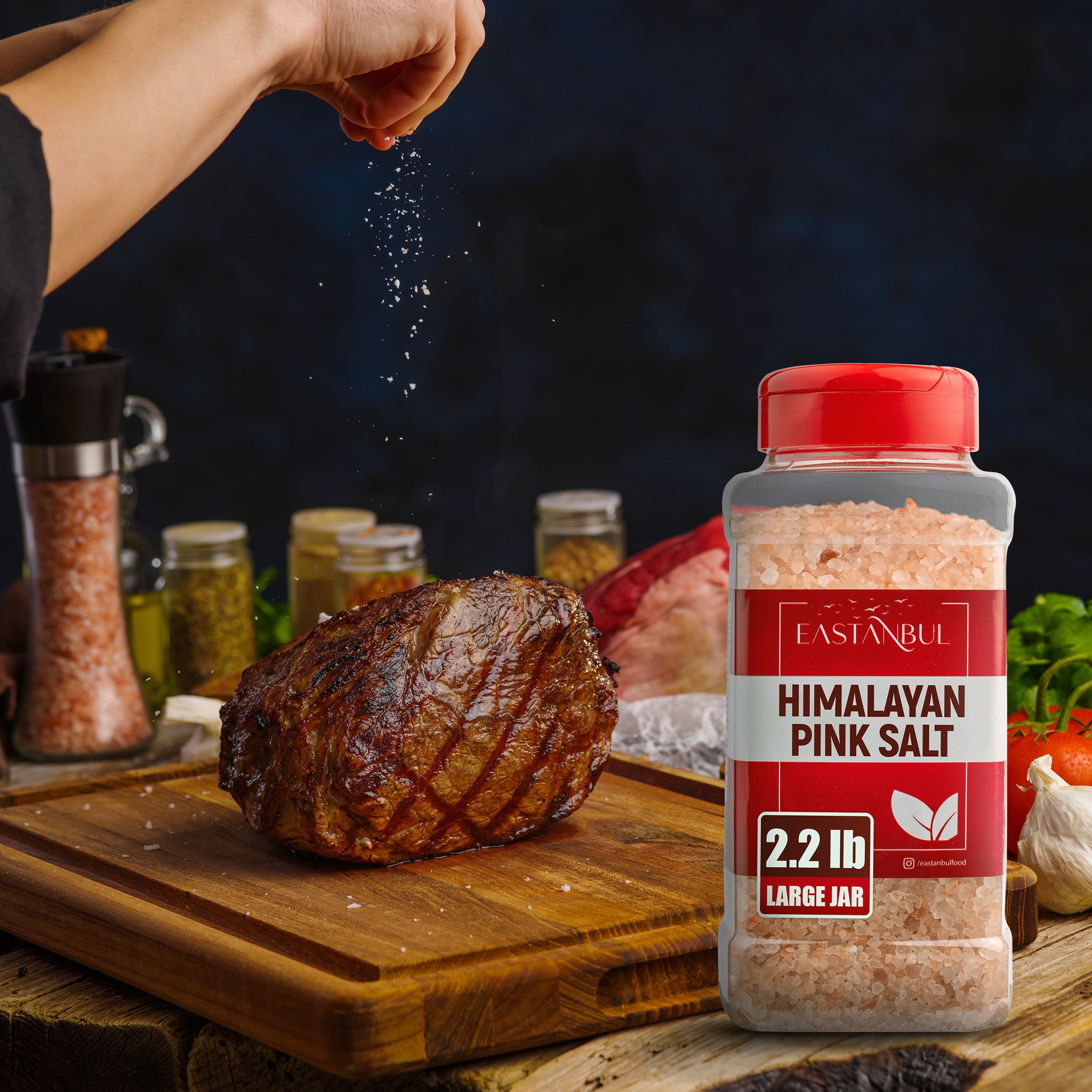 EASTANBUL

HIMALAYAN PINK SALT

2.2 lb
LARGE JAR

/eastanbulfood