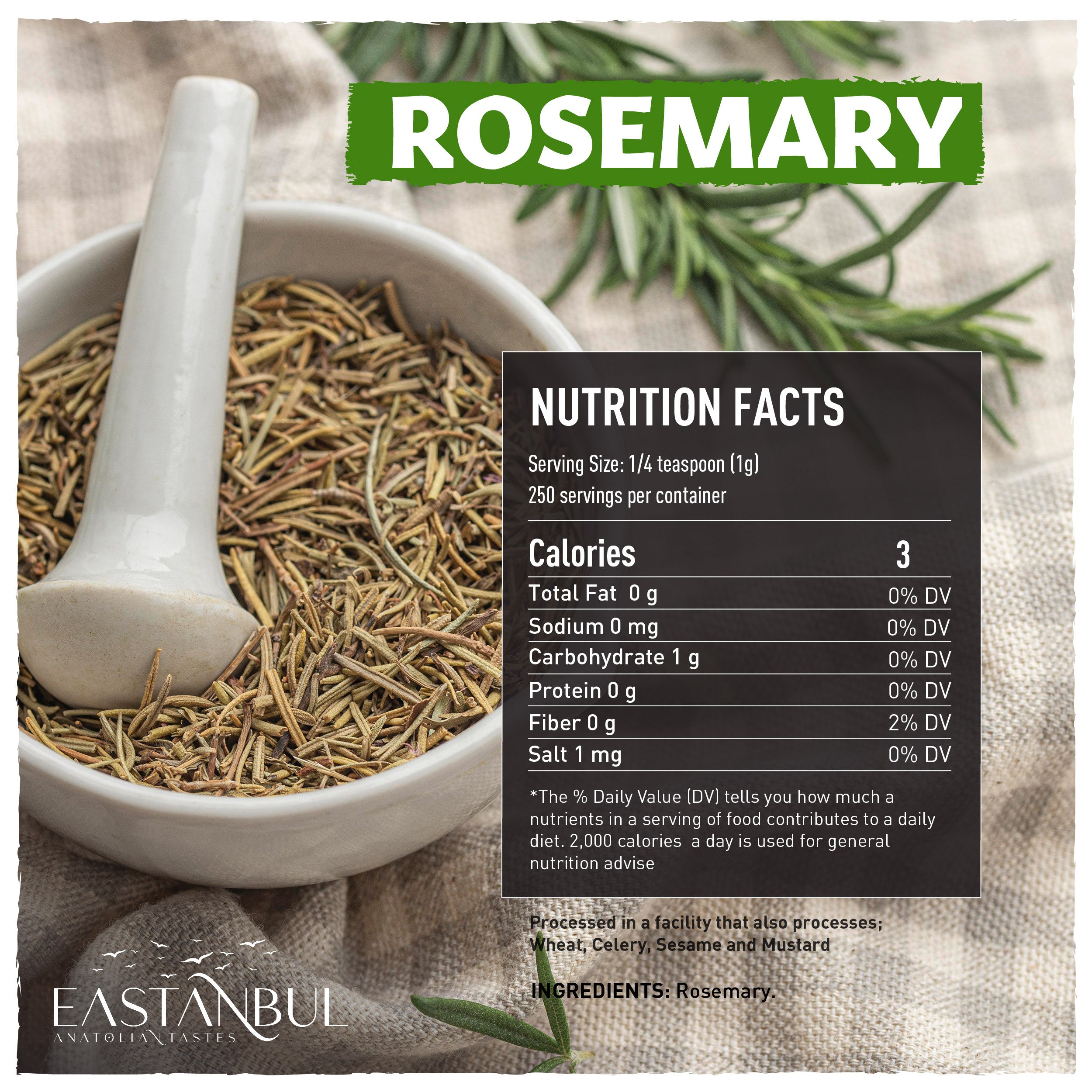 ROSEMARY

NUTRITION FACTS

Serving Size: 1/4 teaspoon (1g)
250 servings per container

| Calories | 3 |
|---|---|
| Total Fat 0 g | 0% DV |
| Sodium 0 mg | 0% DV |
| Carbohydrate 1 g | 0% DV |
| Protein 0 g | 0% DV |
| Fiber 0 g | 2% DV |
| Salt 1 mg | 0% DV |

*The % Daily Value (DV) tells you how much a nutrients in a serving of food contributes to a daily diet. 2,000 calories a day is used for general nutrition advise

Processed in a facility that also processes; Wheat, Celery, Sesame and Mustard

INGREDIENTS: Rosemary.

EASTANBUL
ANATOLIAN TASTES