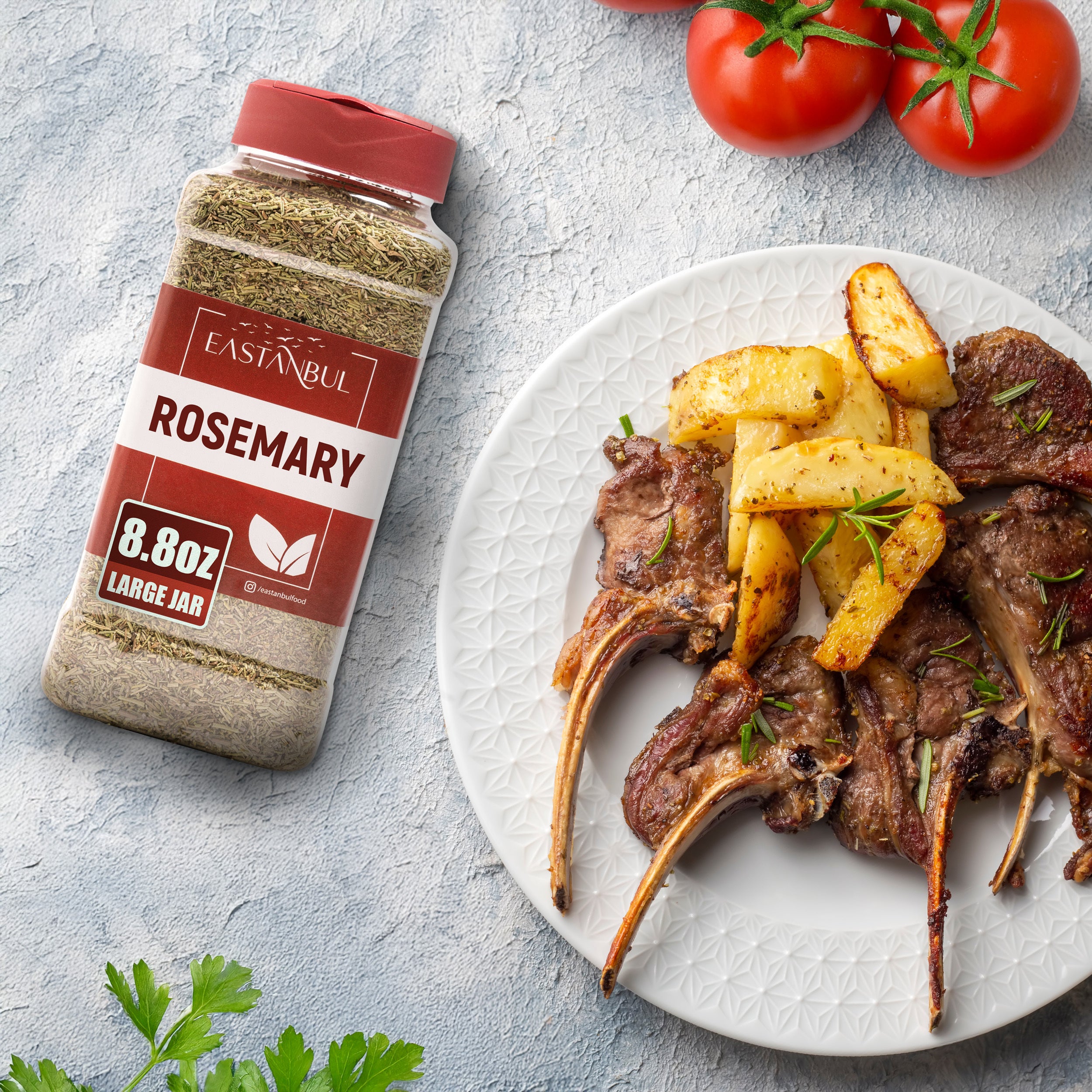 EASTANBUL

ROSEMARY

8.8oz
LARGE JAR

/eastanbulfood