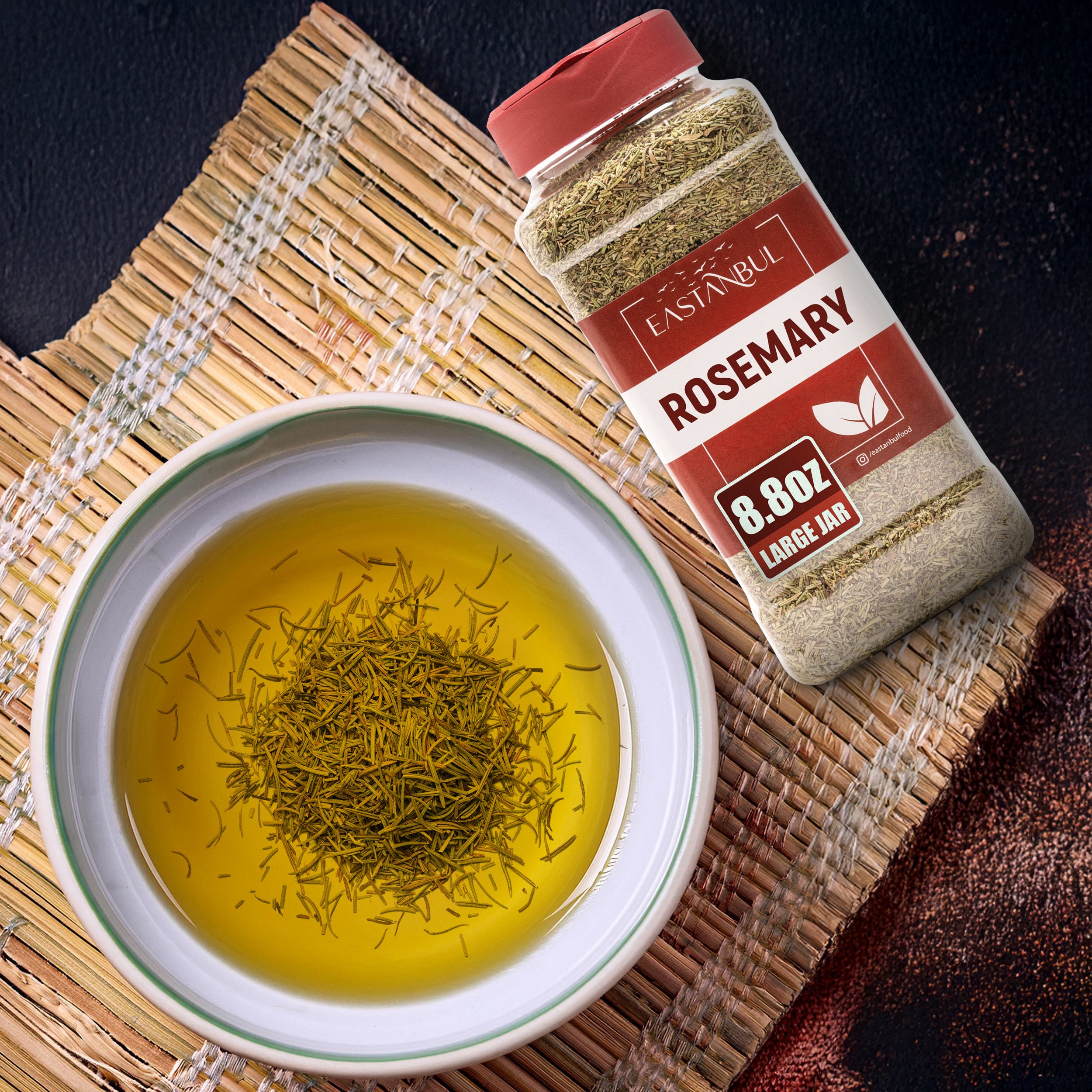 EASTANBUL

ROSEMARY

/eastanbulfood

8.8oz
LARGE JAR