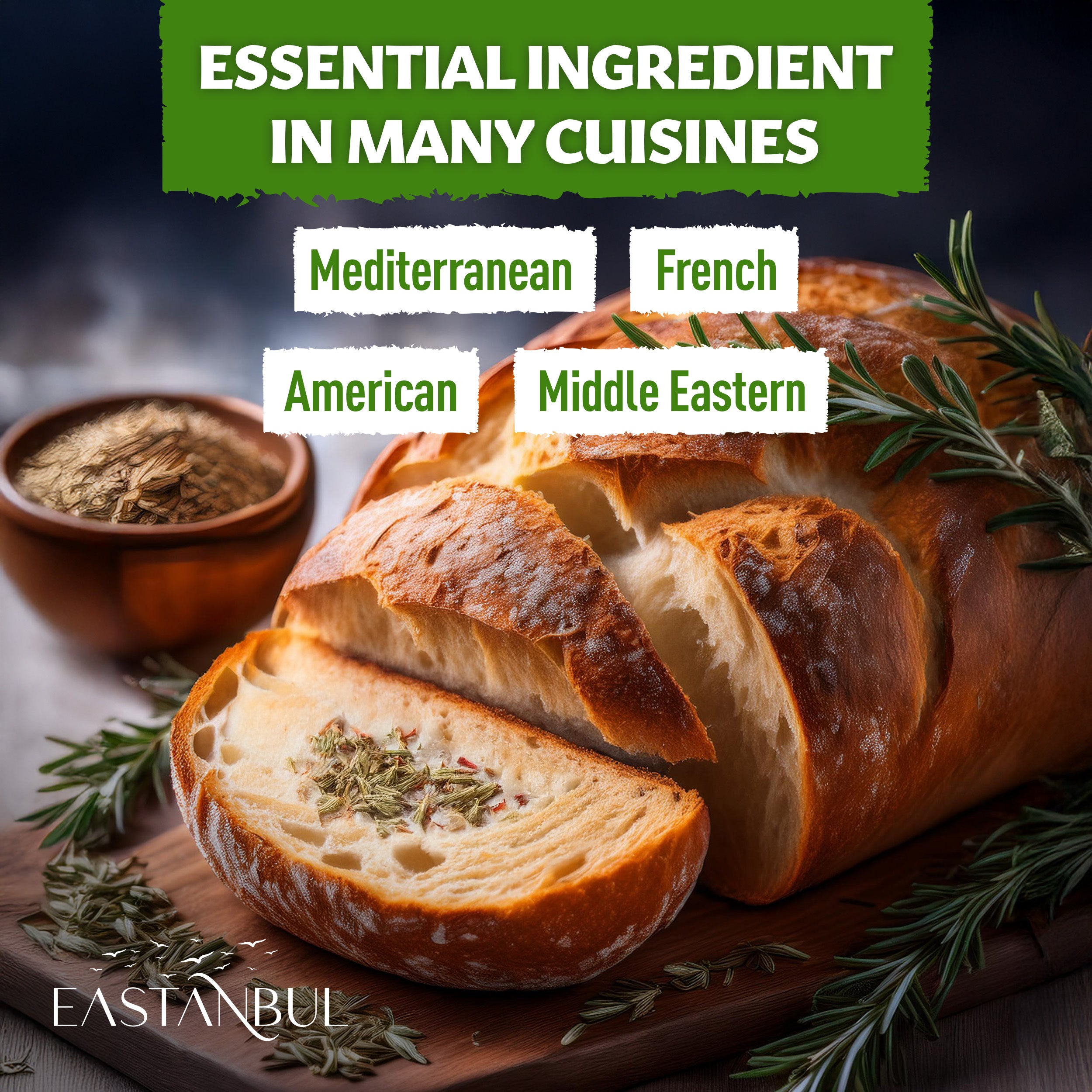 ESSENTIAL INGREDIENT IN MANY CUISINES

Mediterranean

French

American

Middle Eastern

EASTANBUL