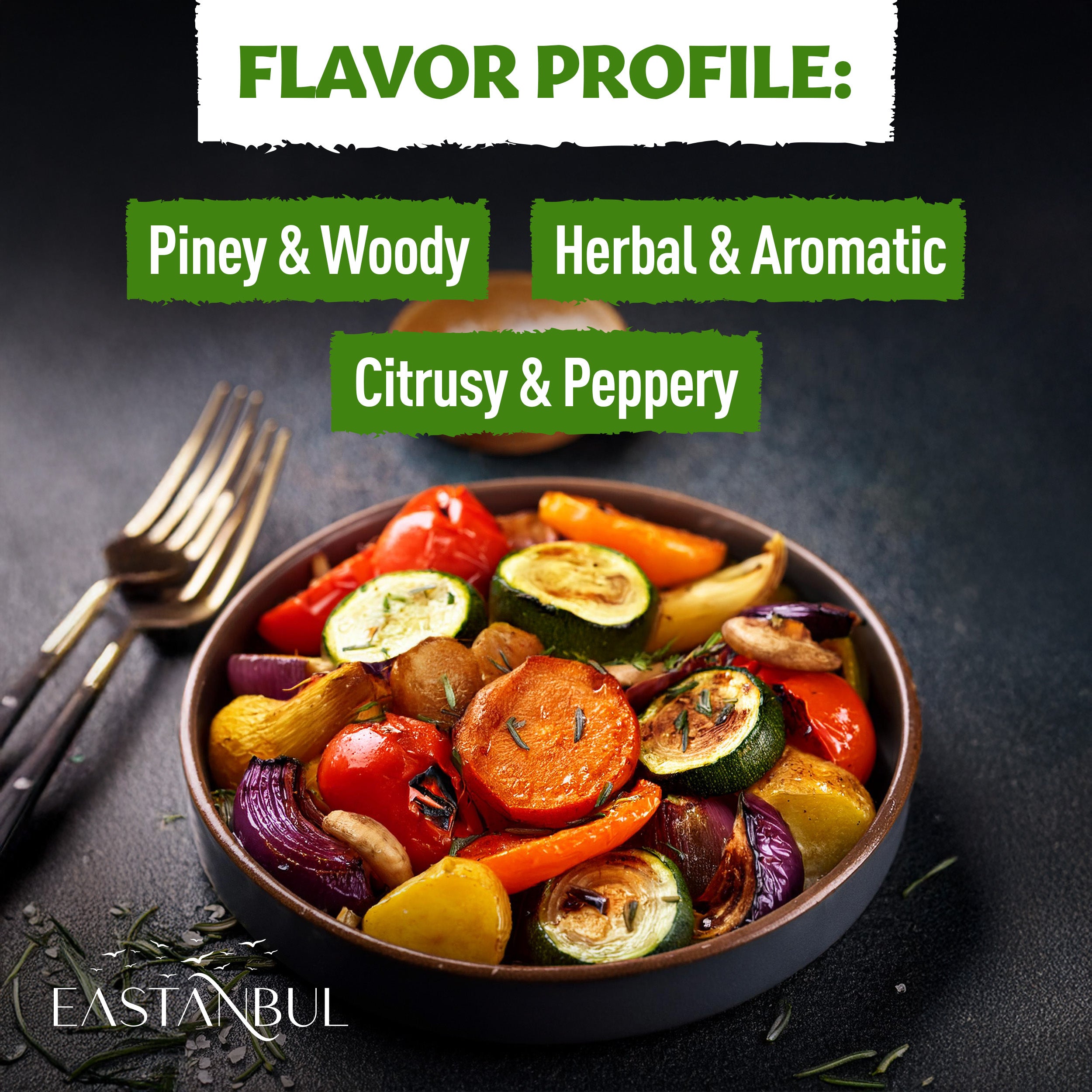 FLAVOR PROFILE:

Piney & Woody

Herbal & Aromatic

Citrusy & Peppery

EASTANBUL