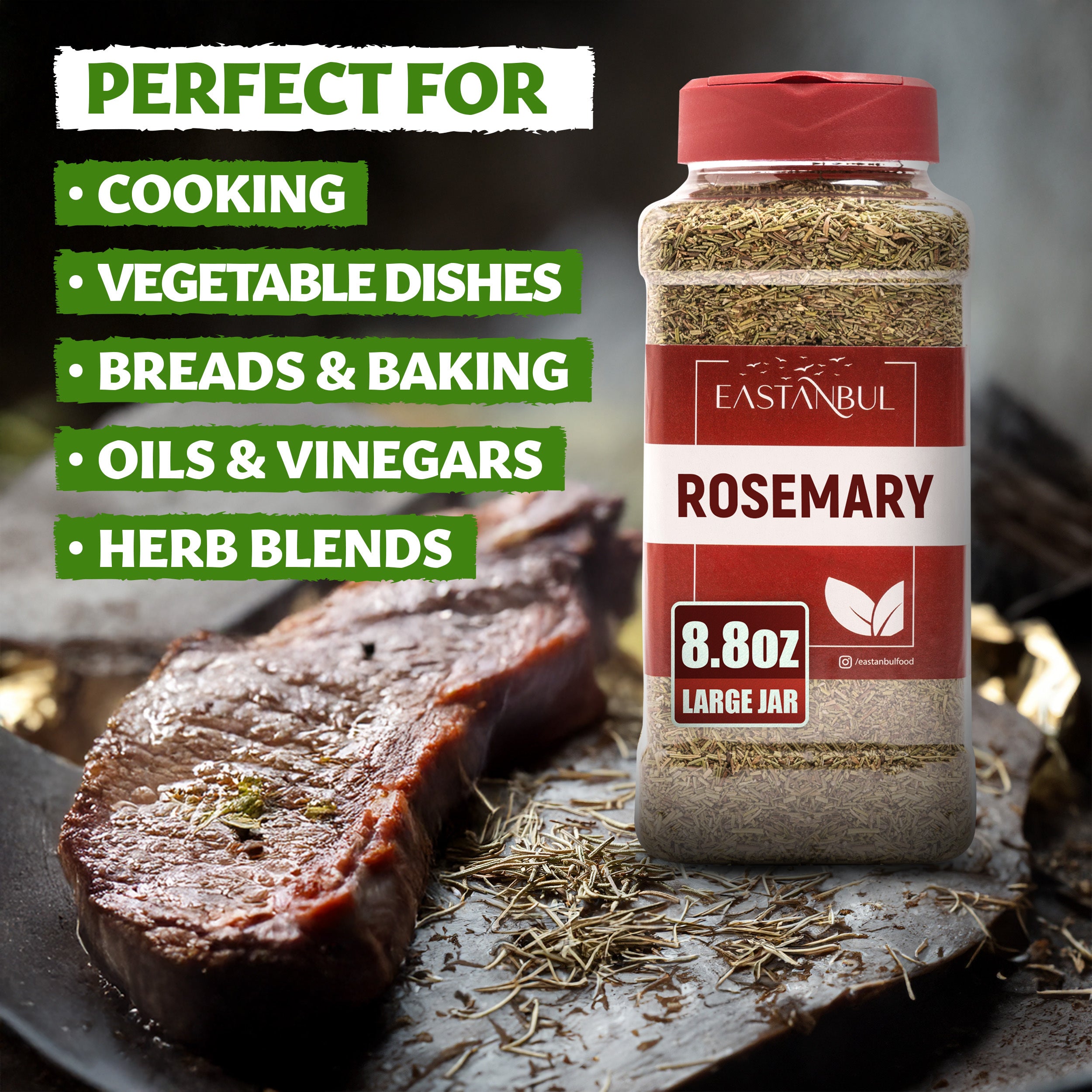 PERFECT FOR

• COOKING

• VEGETABLE DISHES

• BREADS & BAKING

• OILS & VINEGARS

• HERB BLENDS

EASTANBUL

ROSEMARY

8.8oz
LARGE JAR

/eastanbulfood