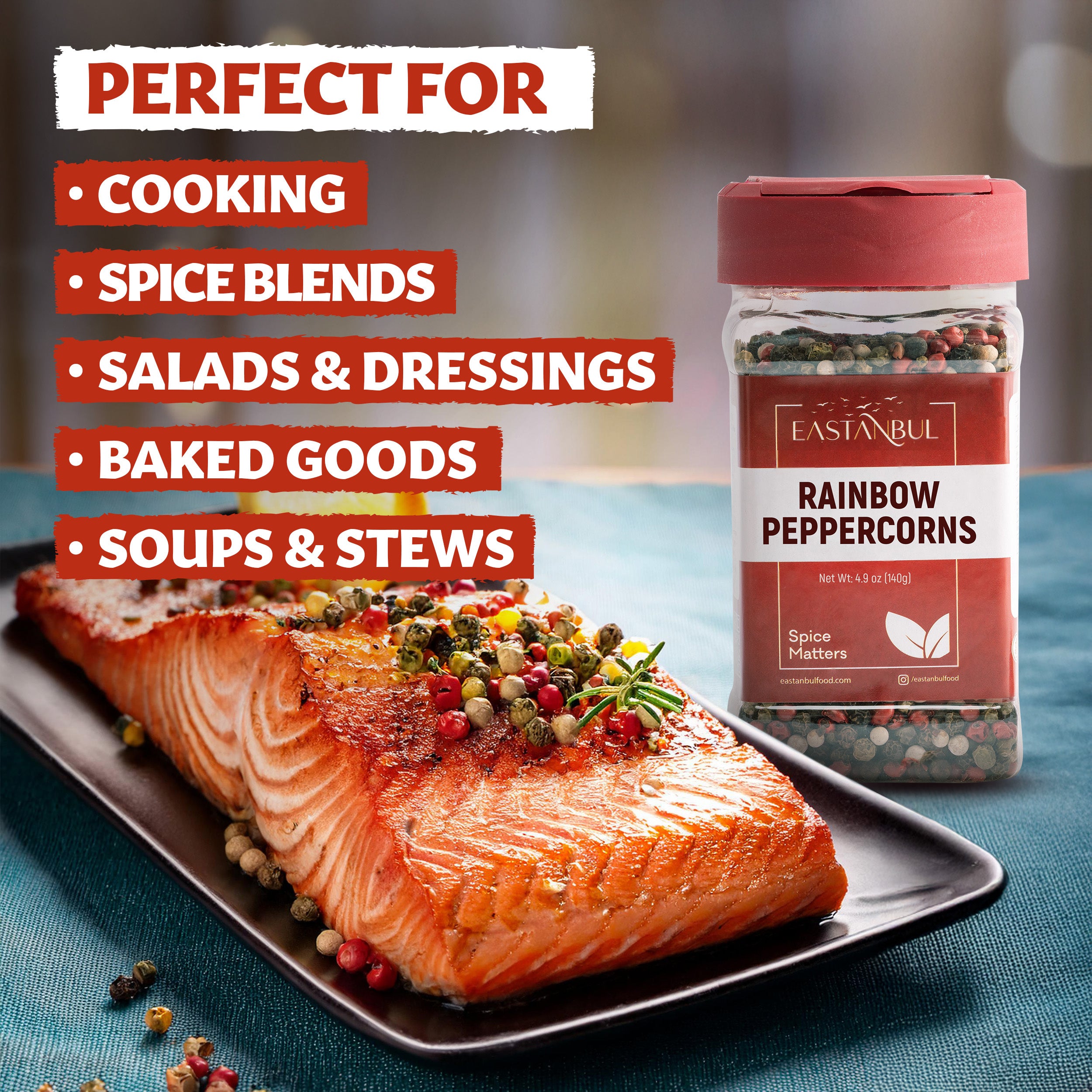 PERFECT FOR

• COOKING
• SPICE BLENDS
• SALADS & DRESSINGS
• BAKED GOODS
• SOUPS & STEWS

EASTANBUL

RAINBOW PEPPERCORNS

Net Wt: 4.9 oz (140g)

Spice Matters

eastanbulfood.com

/eastanbulfood