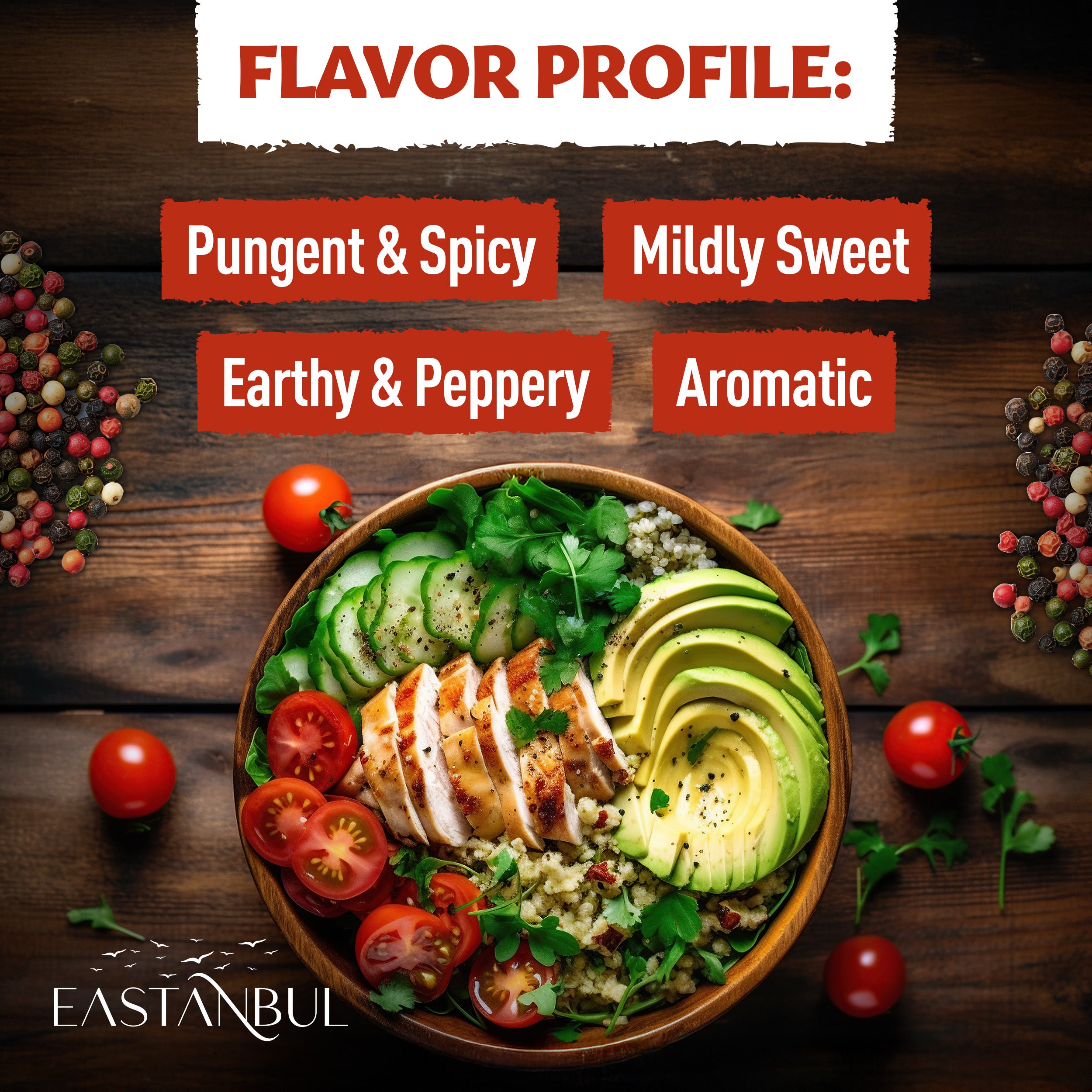 FLAVOR PROFILE:

Pungent & Spicy

Mildly Sweet

Earthy & Peppery

Aromatic

EASTANBUL