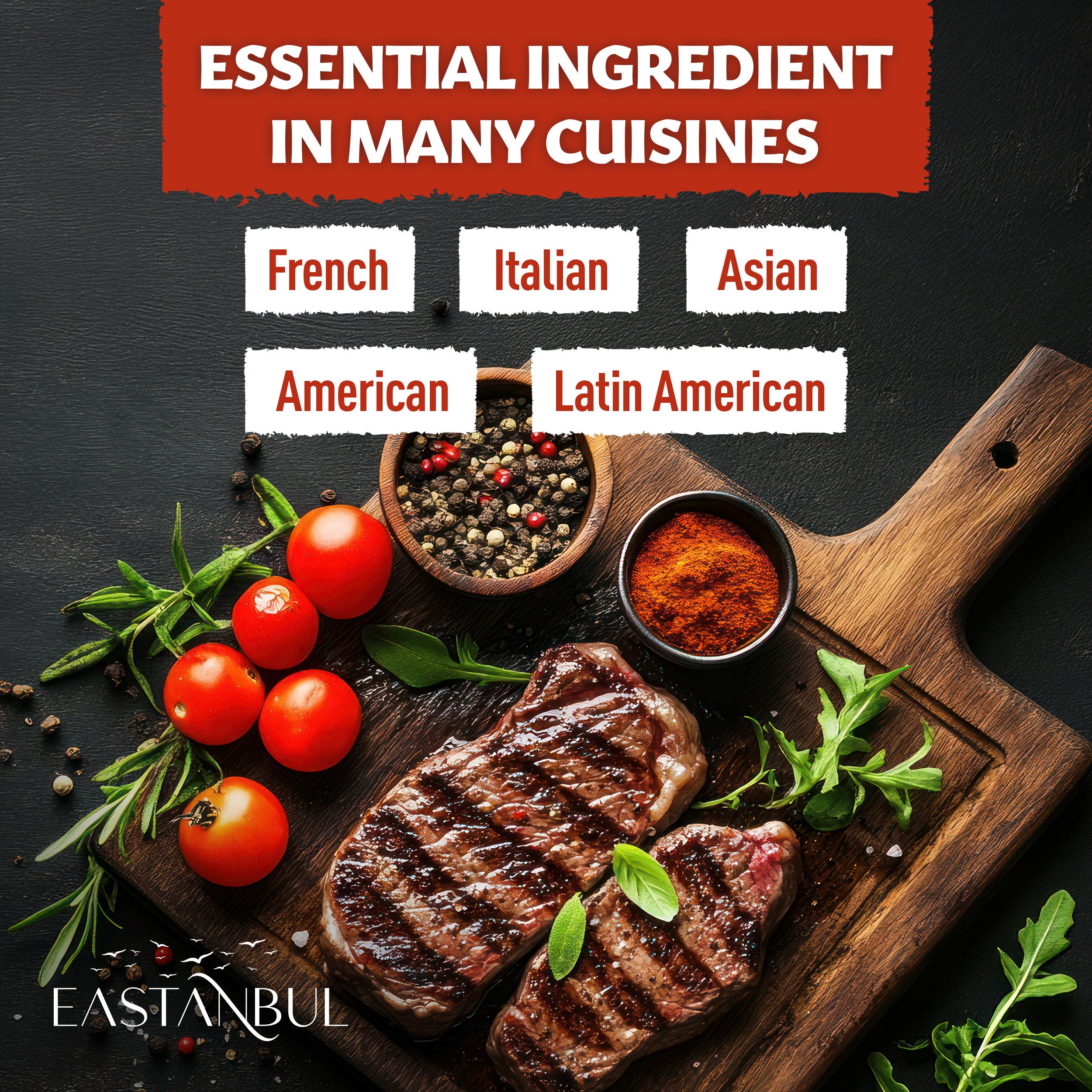 ESSENTIAL INGREDIENT IN MANY CUISINES

French

Italian

Asian

American

Latin American

EASTANBUL