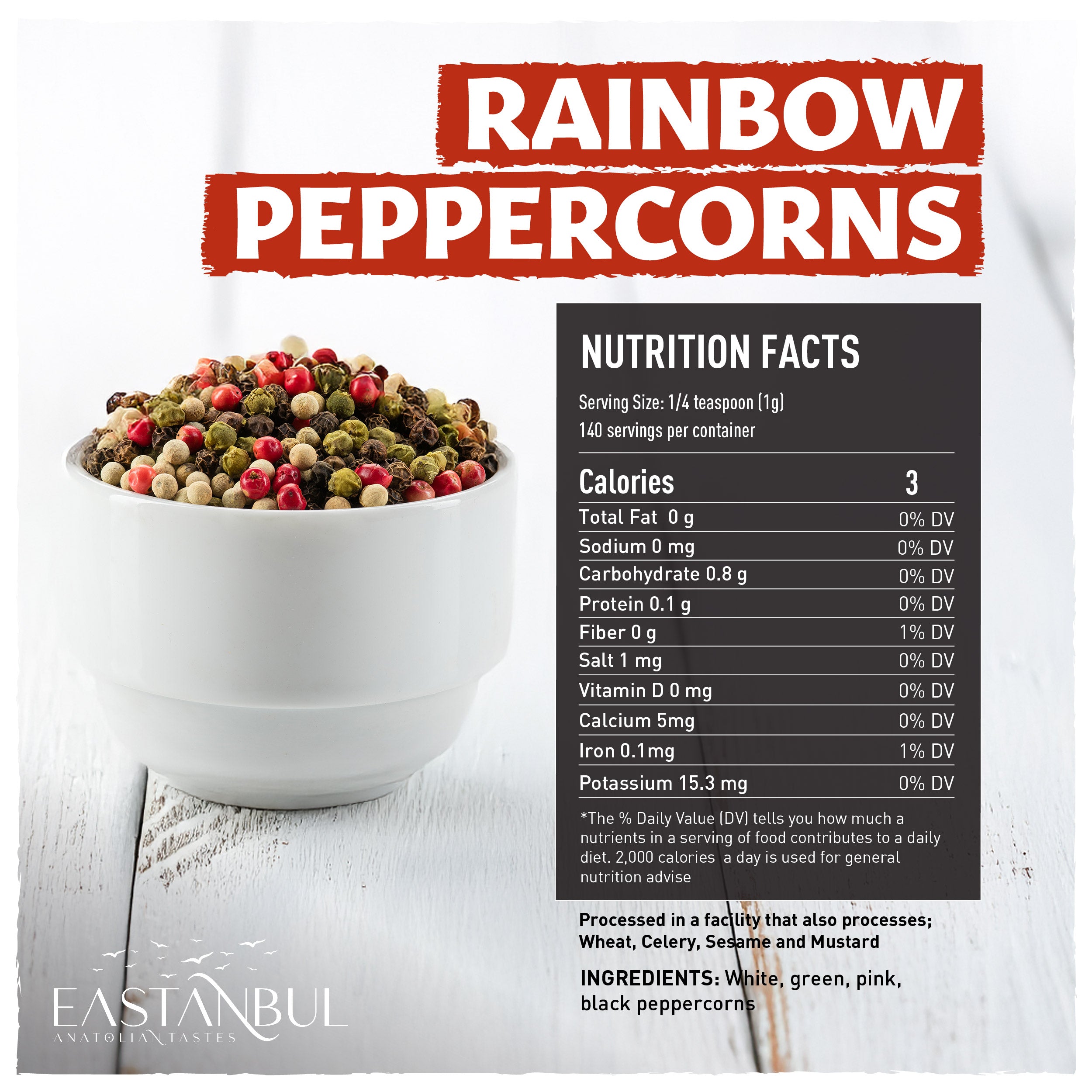 RAINBOW PEPPERCORNS

NUTRITION FACTS

Serving Size: 1/4 teaspoon (1g)
140 servings per container

| Calories | 3 |
|---|---|
| Total Fat 0 g | 0% DV |
| Sodium 0 mg | 0% DV |
| Carbohydrate 0.8 g | 0% DV |
| Protein 0.1 g | 0% DV |
| Fiber 0 g | 1% DV |
| Salt 1 mg | 0% DV |
| Vitamin D 0 mg | 0% DV |
| Calcium 5mg | 0% DV |
| Iron 0.1mg | 1% DV |
| Potassium 15.3 mg | 0% DV |

*The % Daily Value (DV) tells you how much a nutrients in a serving of food contributes to a daily diet. 2,000 calories a day is used for general nutrition advise

Processed in a facility that also processes; Wheat, Celery, Sesame and Mustard

INGREDIENTS: White, green, pink, black peppercorns

EASTANBUL
ANATOLIAN TASTES