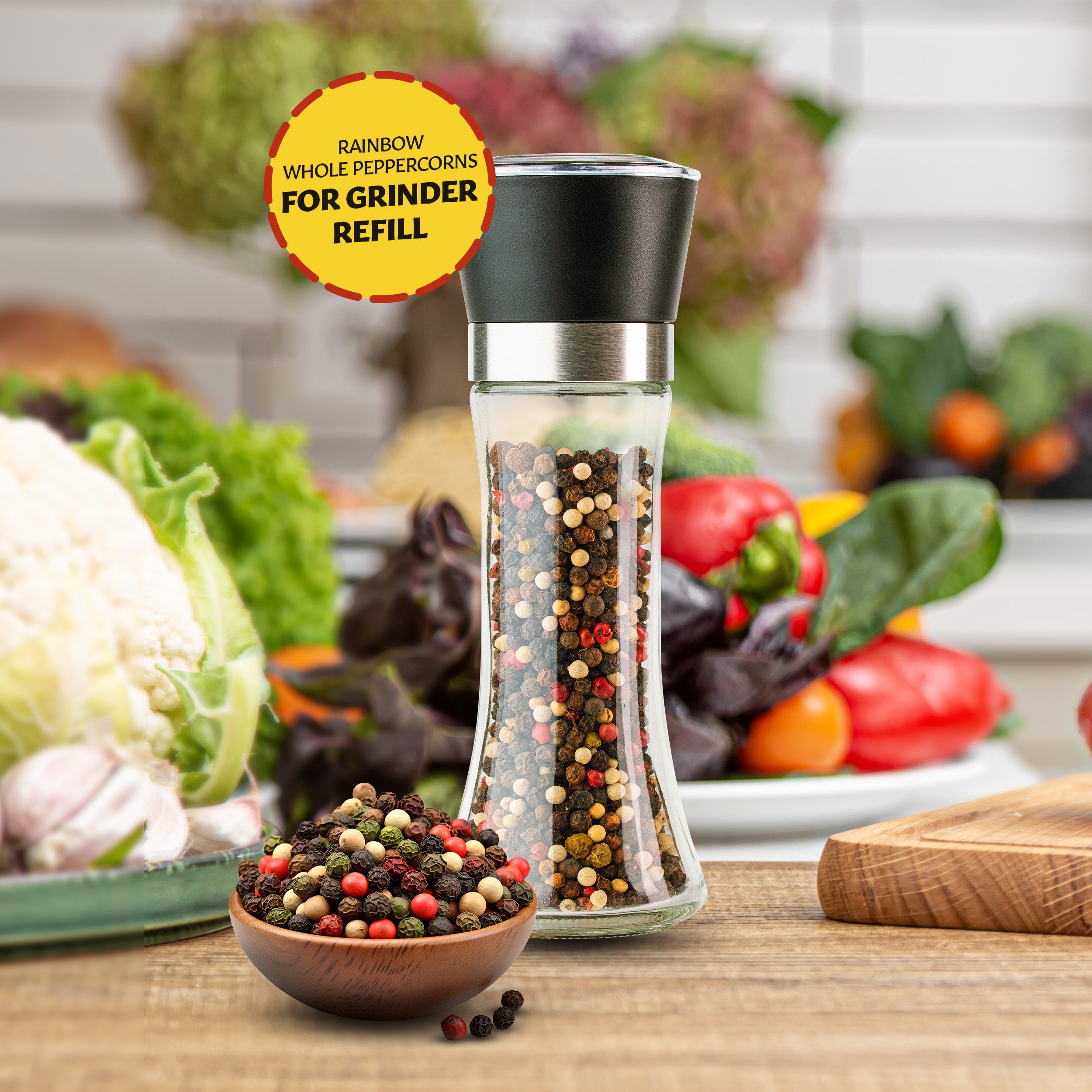 RAINBOW
WHOLE PEPPERCORNS
FOR GRINDER
REFILL