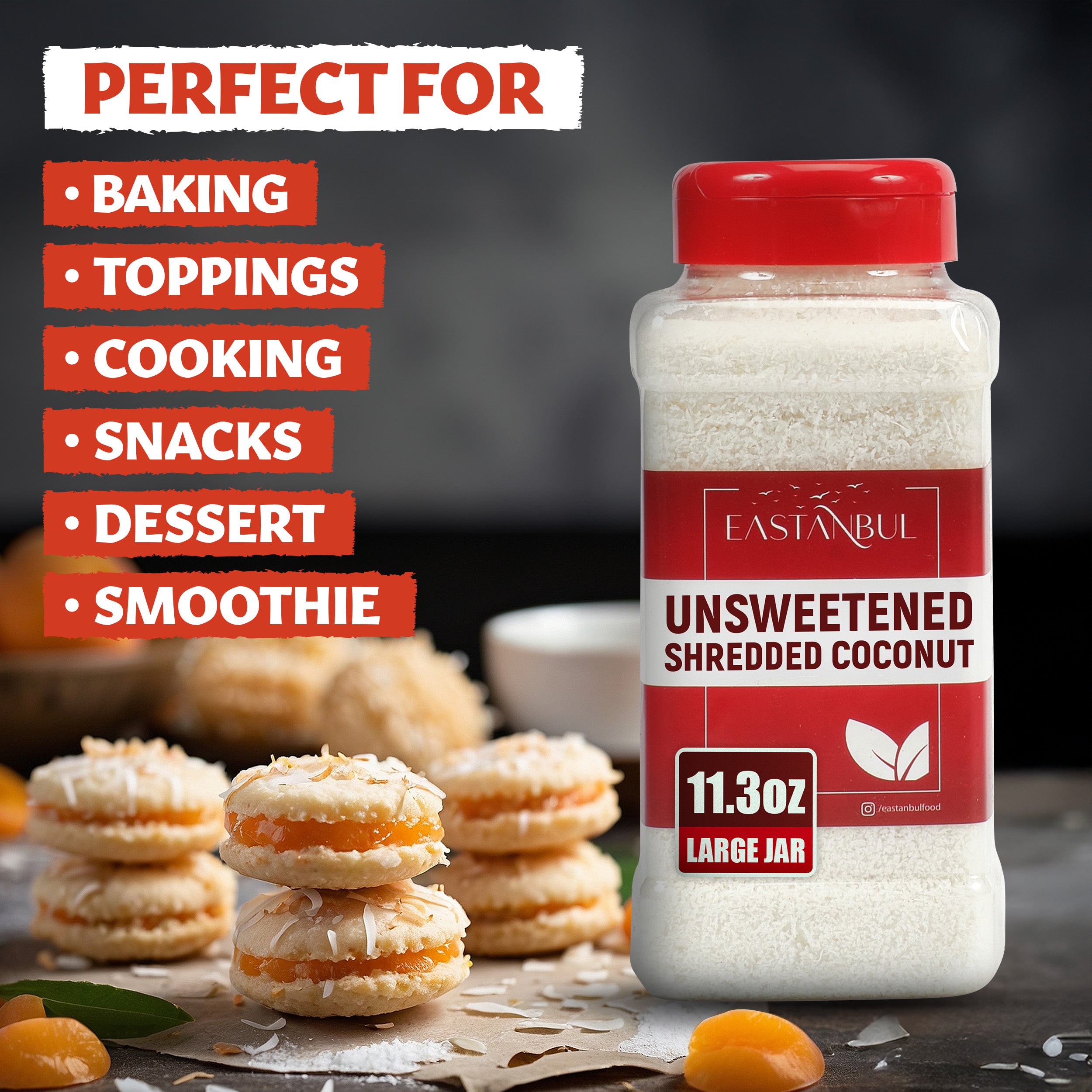 PERFECT FOR

• BAKING
• TOPPINGS
• COOKING
• SNACKS
• DESSERT
• SMOOTHIE

EASTANBUL

UNSWEETENED
SHREDDED COCONUT

11.3oz
LARGE JAR

/eastanbulfood