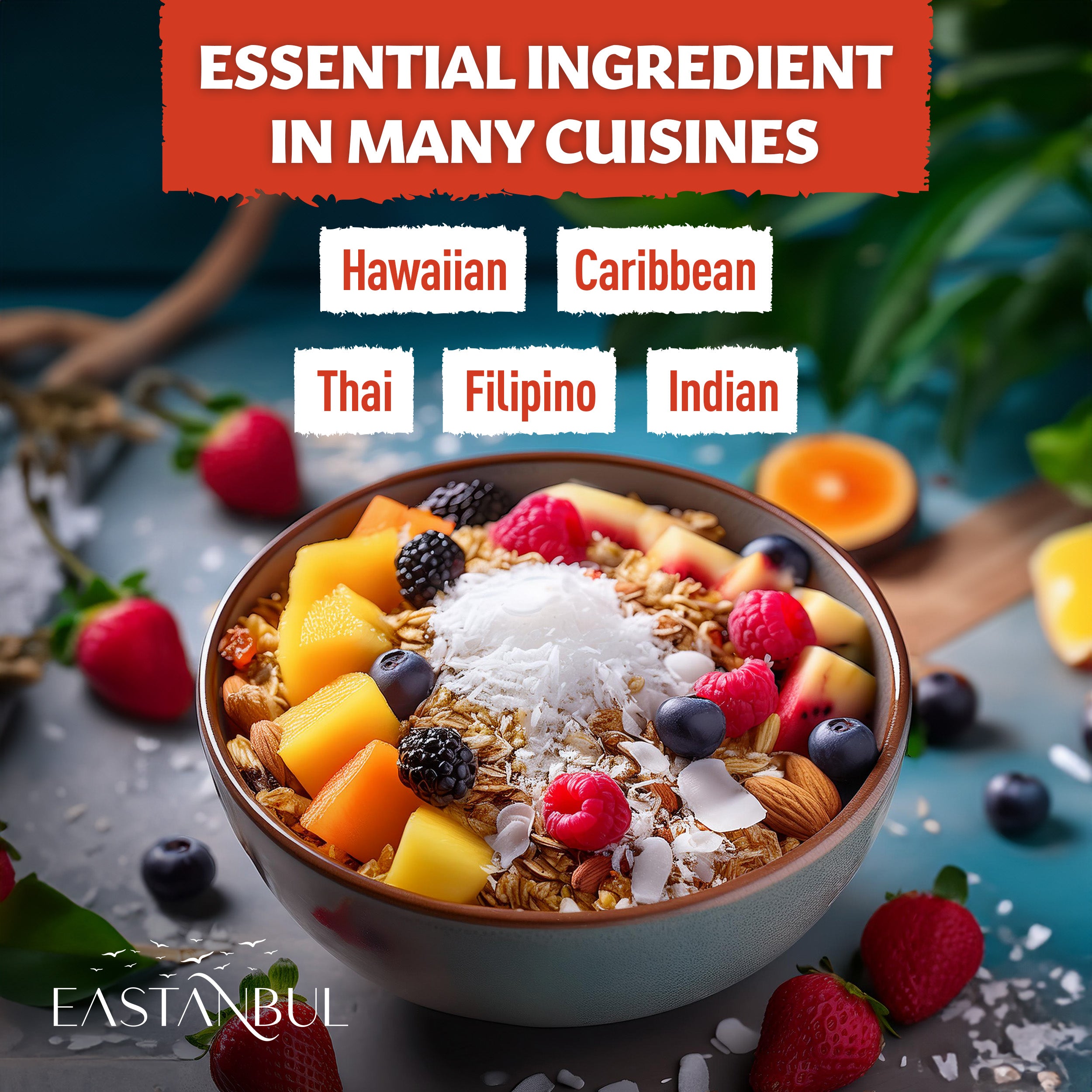 ESSENTIAL INGREDIENT IN MANY CUISINES

Hawaiian

Caribbean

Thai

Filipino

Indian

EASTANBUL