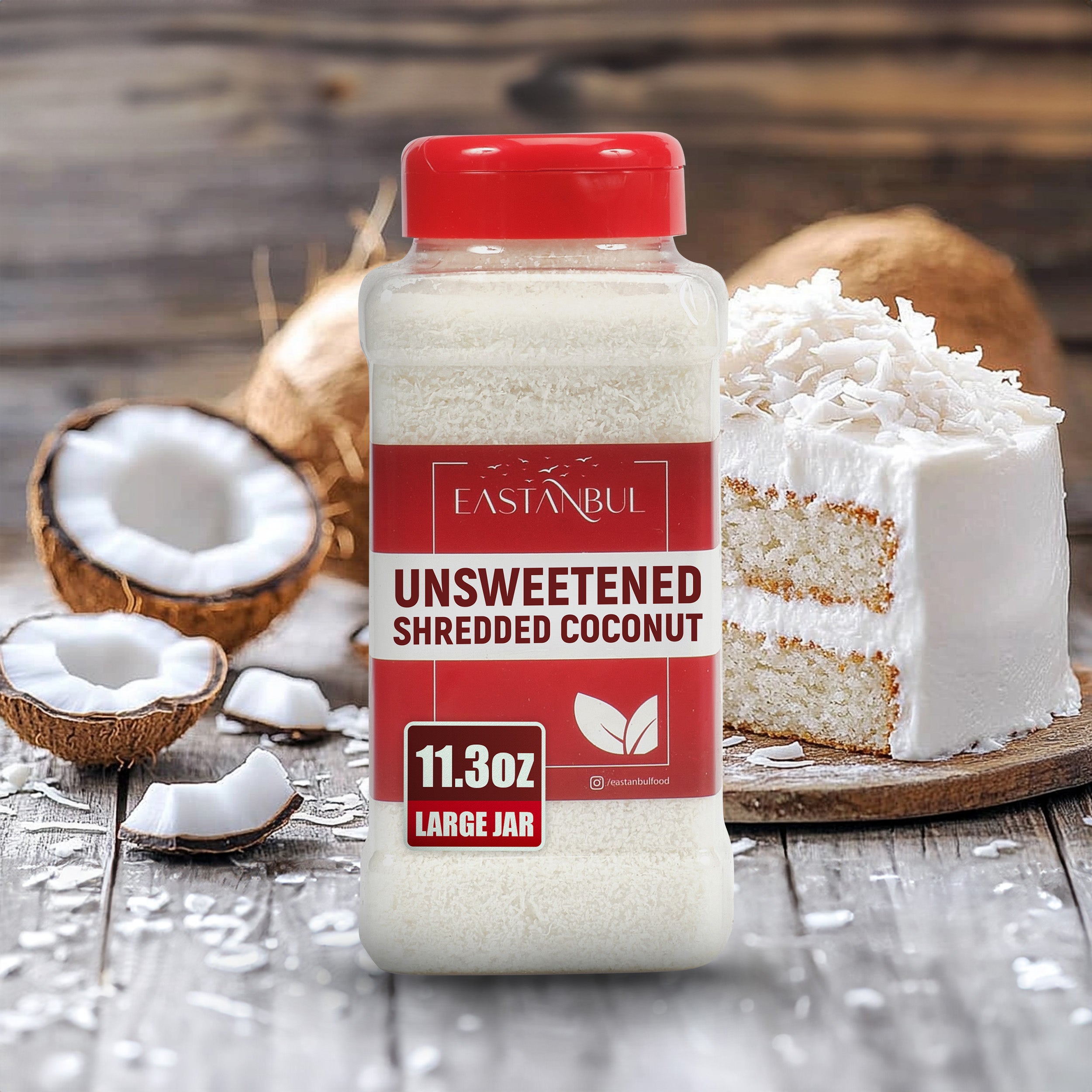 EASTANBUL

UNSWEETENED
SHREDDED COCONUT

11.3oz
LARGE JAR

/eastanbulfood