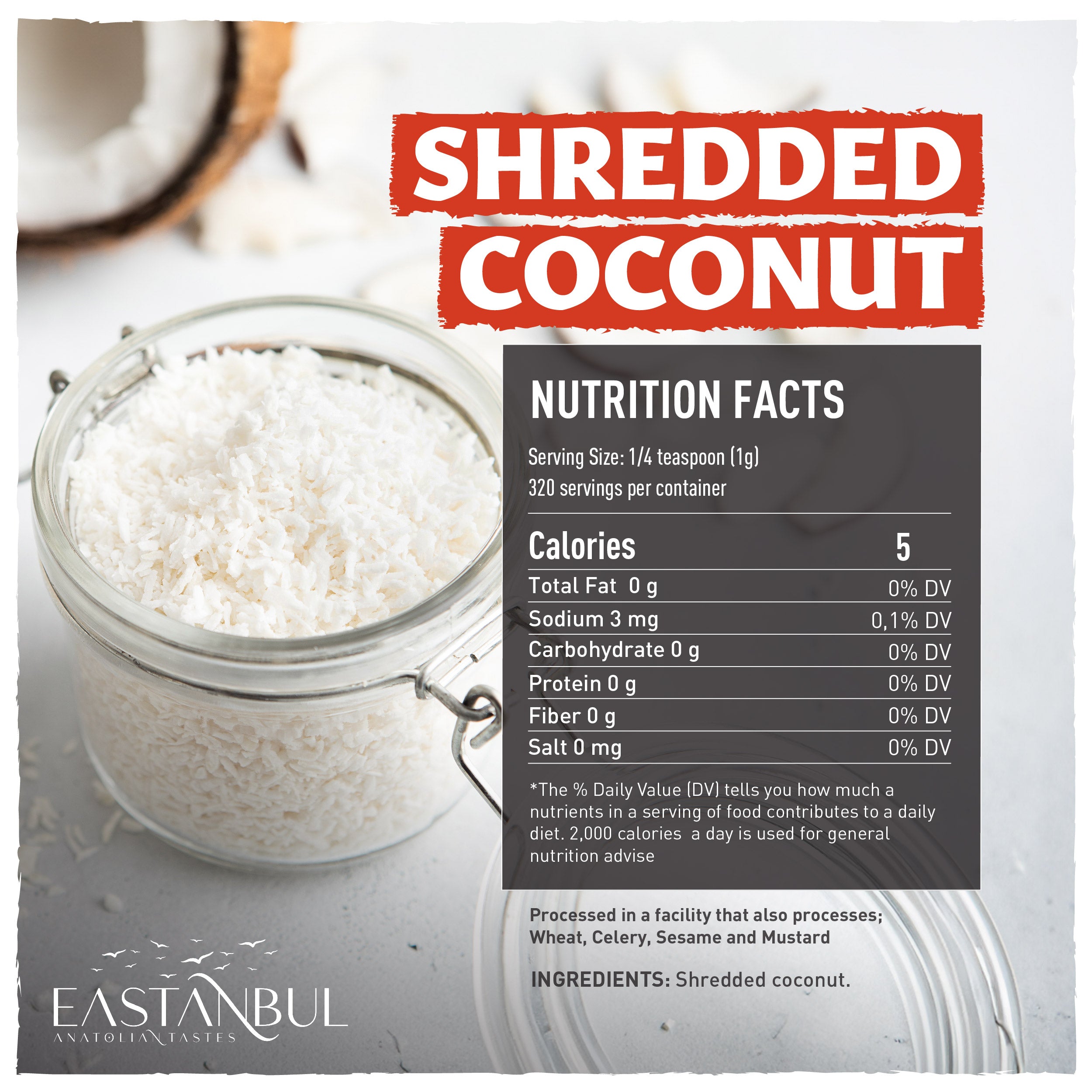 SHREDDED COCONUT

NUTRITION FACTS

Serving Size: 1/4 teaspoon (1g)
320 servings per container

| Calories | 5 |
|---|---|
| Total Fat 0 g | 0% DV |
| Sodium 3 mg | 0,1% DV |
| Carbohydrate 0 g | 0% DV |
| Protein 0 g | 0% DV |
| Fiber 0 g | 0% DV |
| Salt 0 mg | 0% DV |

*The % Daily Value (DV) tells you how much a nutrients in a serving of food contributes to a daily diet. 2,000 calories a day is used for general nutrition advise

Processed in a facility that also processes; Wheat, Celery, Sesame and Mustard

INGREDIENTS: Shredded coconut.

EASTANBUL
ANATOLIAN TASTES