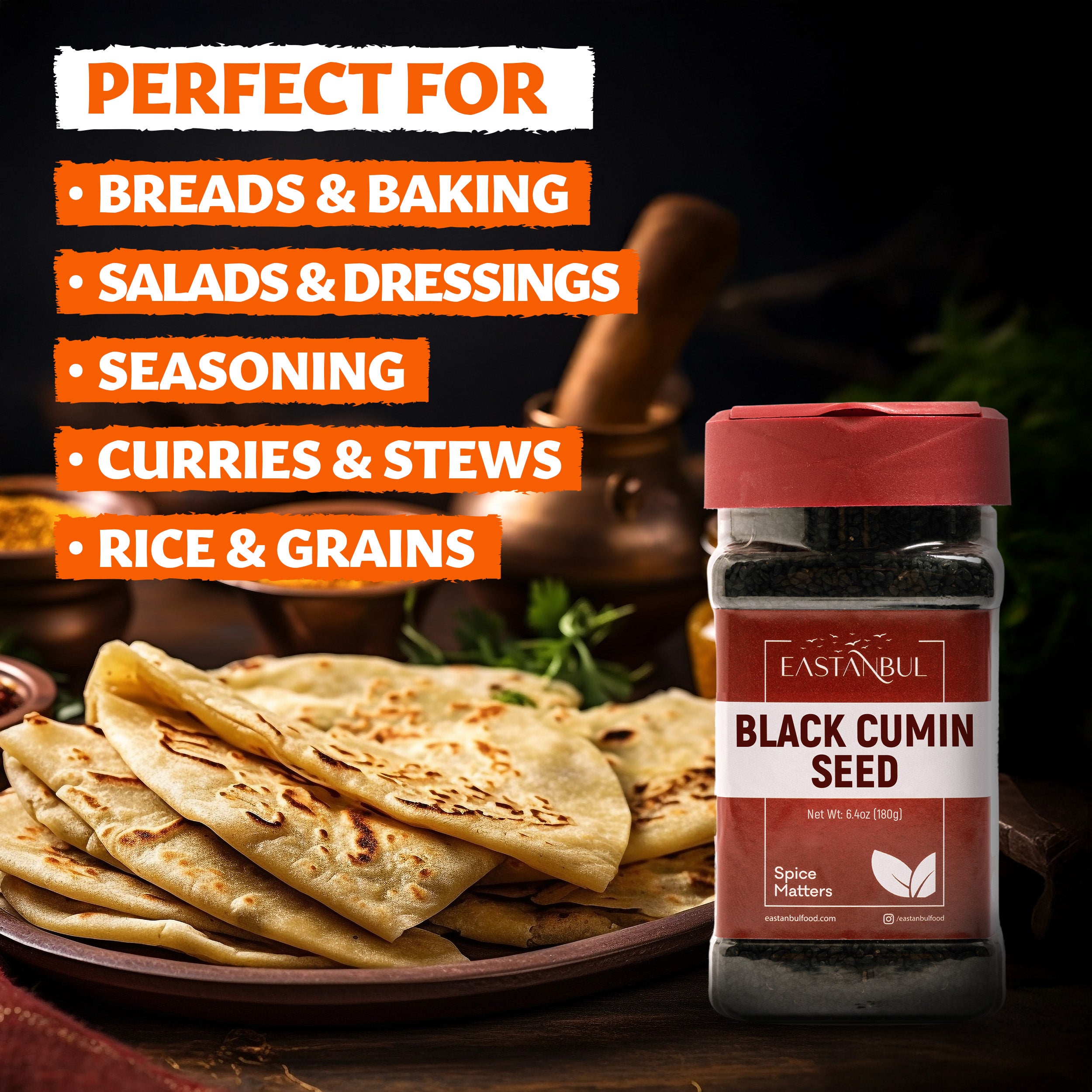 PERFECT FOR

• BREADS & BAKING

• SALADS & DRESSINGS

• SEASONING

• CURRIES & STEWS

• RICE & GRAINS

EASTANBUL

BLACK CUMIN SEED

Net Wt: 6.4oz (180g)

Spice Matters

eastanbulfood.com

/eastanbulfood