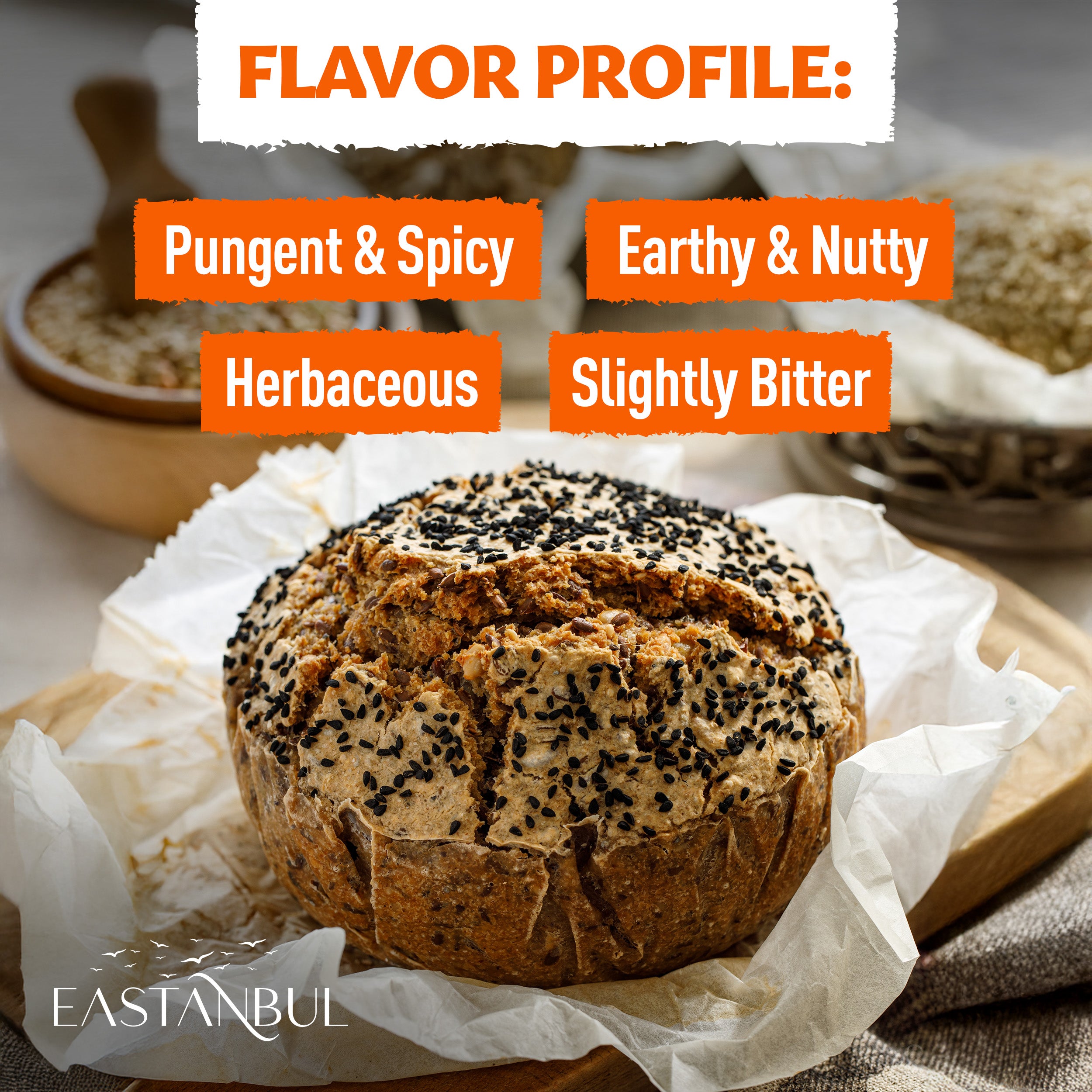 FLAVOR PROFILE:

Pungent & Spicy

Earthy & Nutty

Herbaceous

Slightly Bitter

EASTANBUL