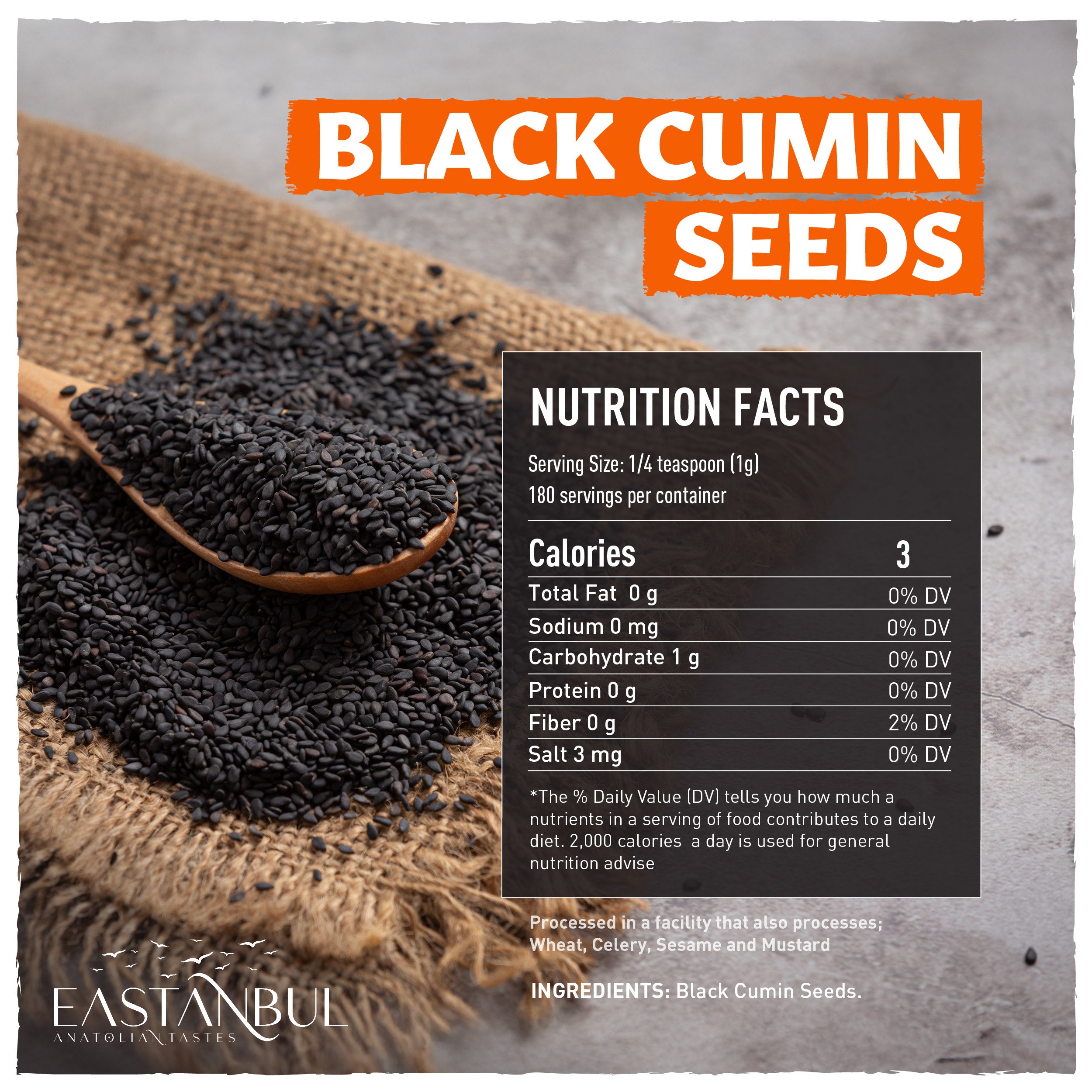 BLACK CUMIN SEEDS

NUTRITION FACTS

Serving Size: 1/4 teaspoon (1g)
180 servings per container

| Calories | 3 |
|---|---|
| Total Fat 0 g | 0% DV |
| Sodium 0 mg | 0% DV |
| Carbohydrate 1 g | 0% DV |
| Protein 0 g | 0% DV |
| Fiber 0 g | 2% DV |
| Salt 3 mg | 0% DV |

*The % Daily Value (DV) tells you how much a nutrients in a serving of food contributes to a daily diet. 2,000 calories a day is used for general nutrition advise

Processed in a facility that also processes; Wheat, Celery, Sesame and Mustard

INGREDIENTS: Black Cumin Seeds.

EASTANBUL
ANATOLIAN TASTES