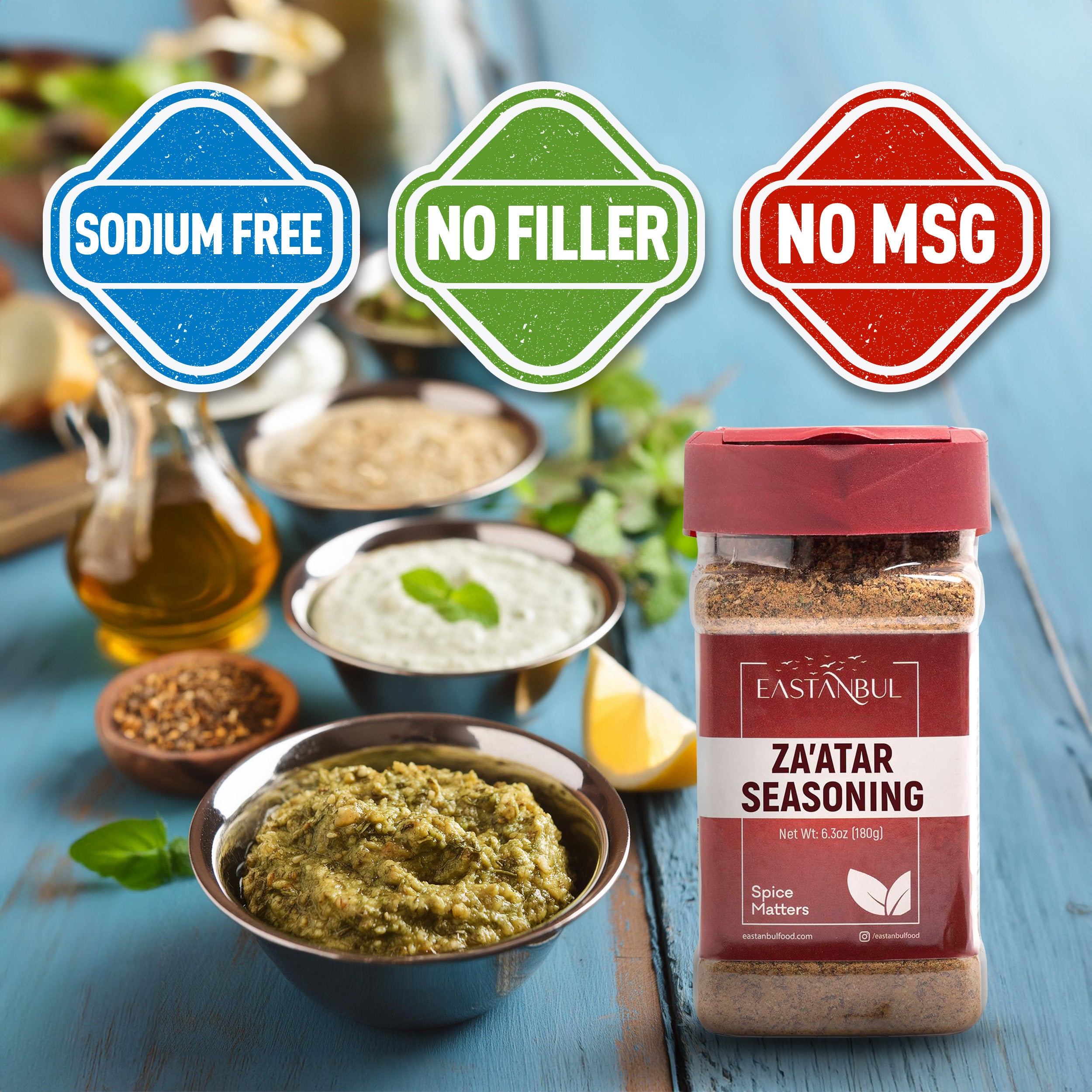 SODIUM FREE

NO FILLER

NO MSG

EASTANBUL

ZA'ATAR SEASONING

Net Wt: 6.3oz (180g)

Spice Matters

eastanbulfood.com

/eastanbulfood