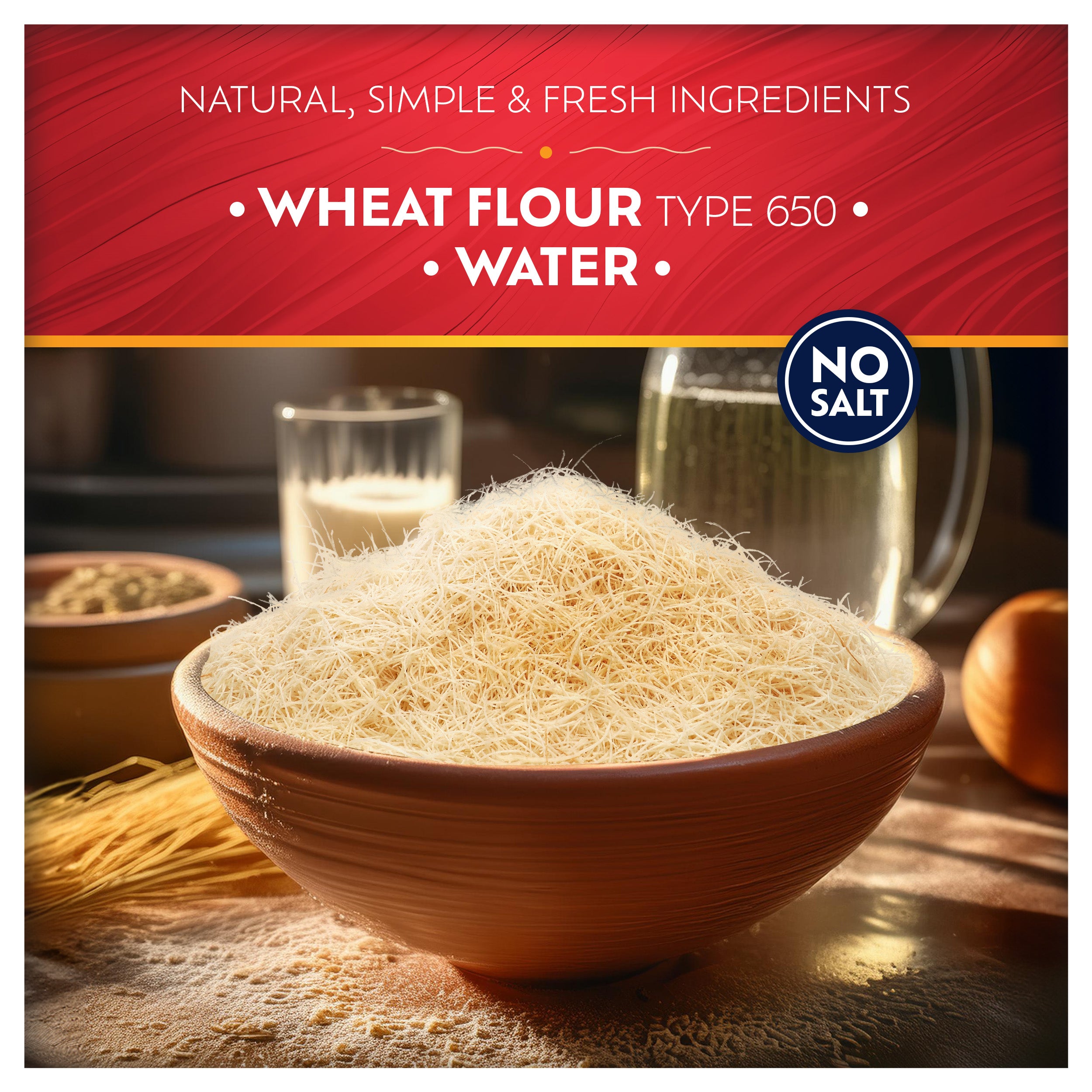 NATURAL, SIMPLE & FRESH INGREDIENTS

• WHEAT FLOUR TYPE 650 •
• WATER •

NO SALT