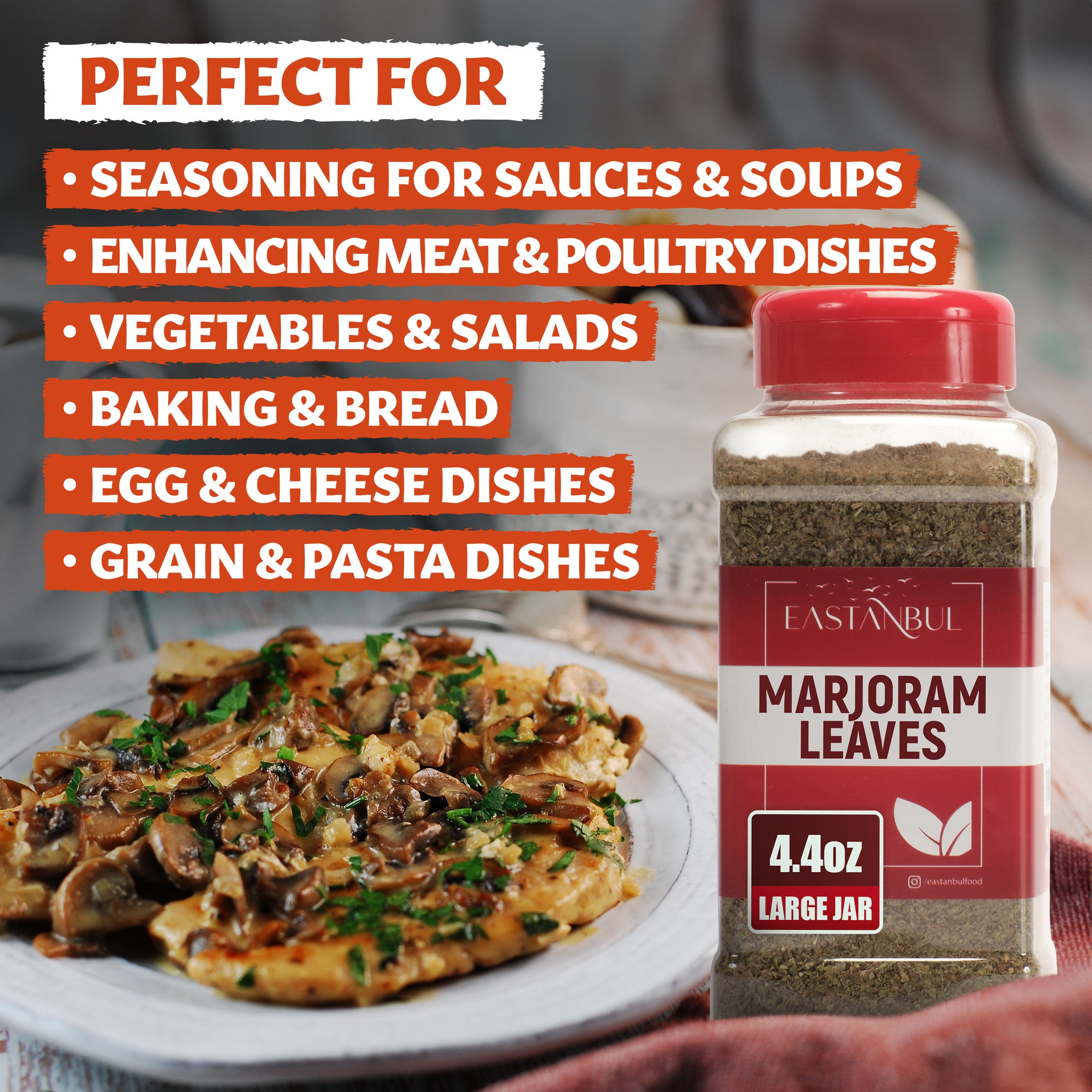 PERFECT FOR

• SEASONING FOR SAUCES & SOUPS
• ENHANCING MEAT & POULTRY DISHES
• VEGETABLES & SALADS
• BAKING & BREAD
• EGG & CHEESE DISHES
• GRAIN & PASTA DISHES

EASTANBUL

MARJORAM LEAVES

4.4oz
LARGE JAR

/eastanbulfood