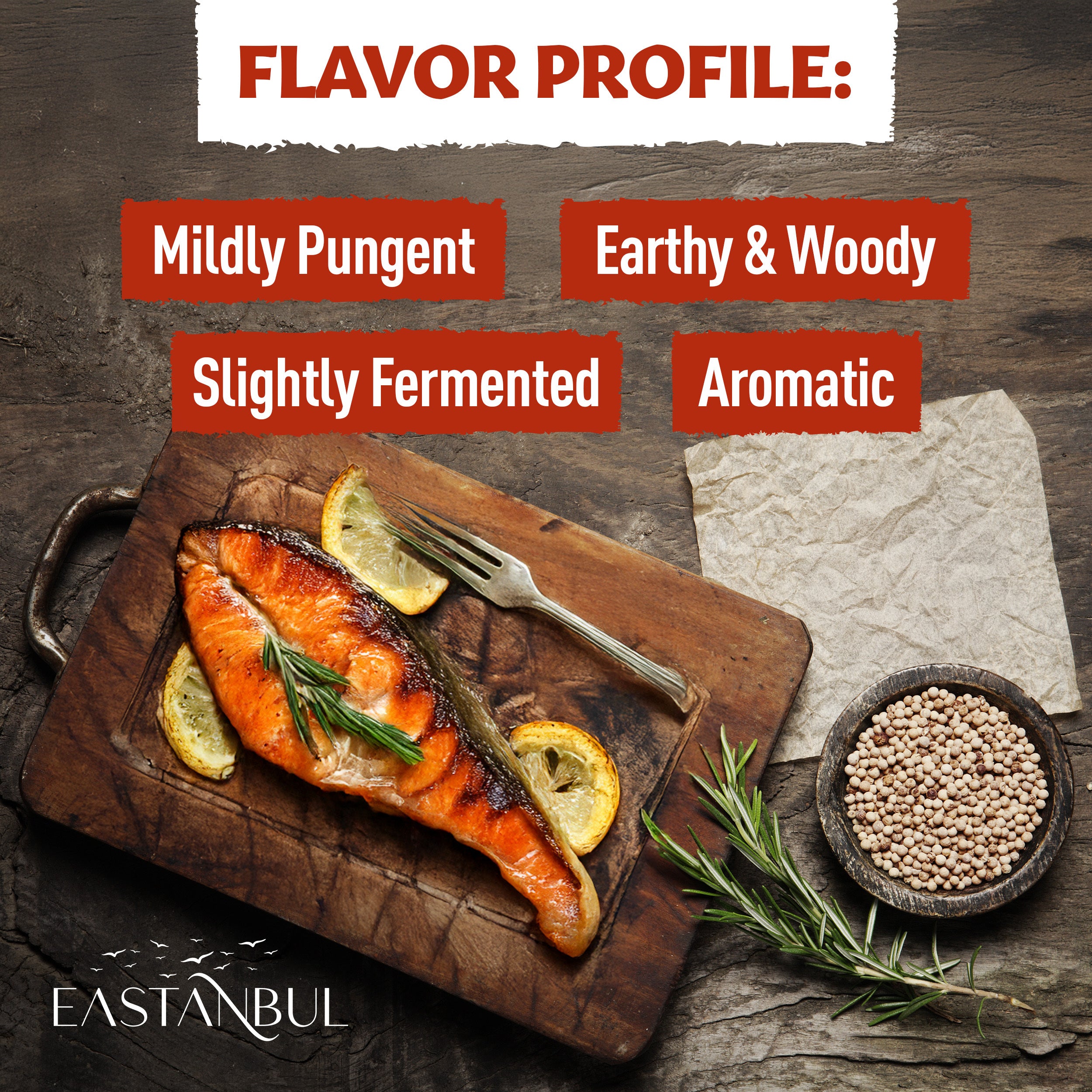 FLAVOR PROFILE:

Mildly Pungent

Earthy & Woody

Slightly Fermented

Aromatic

EASTANBUL