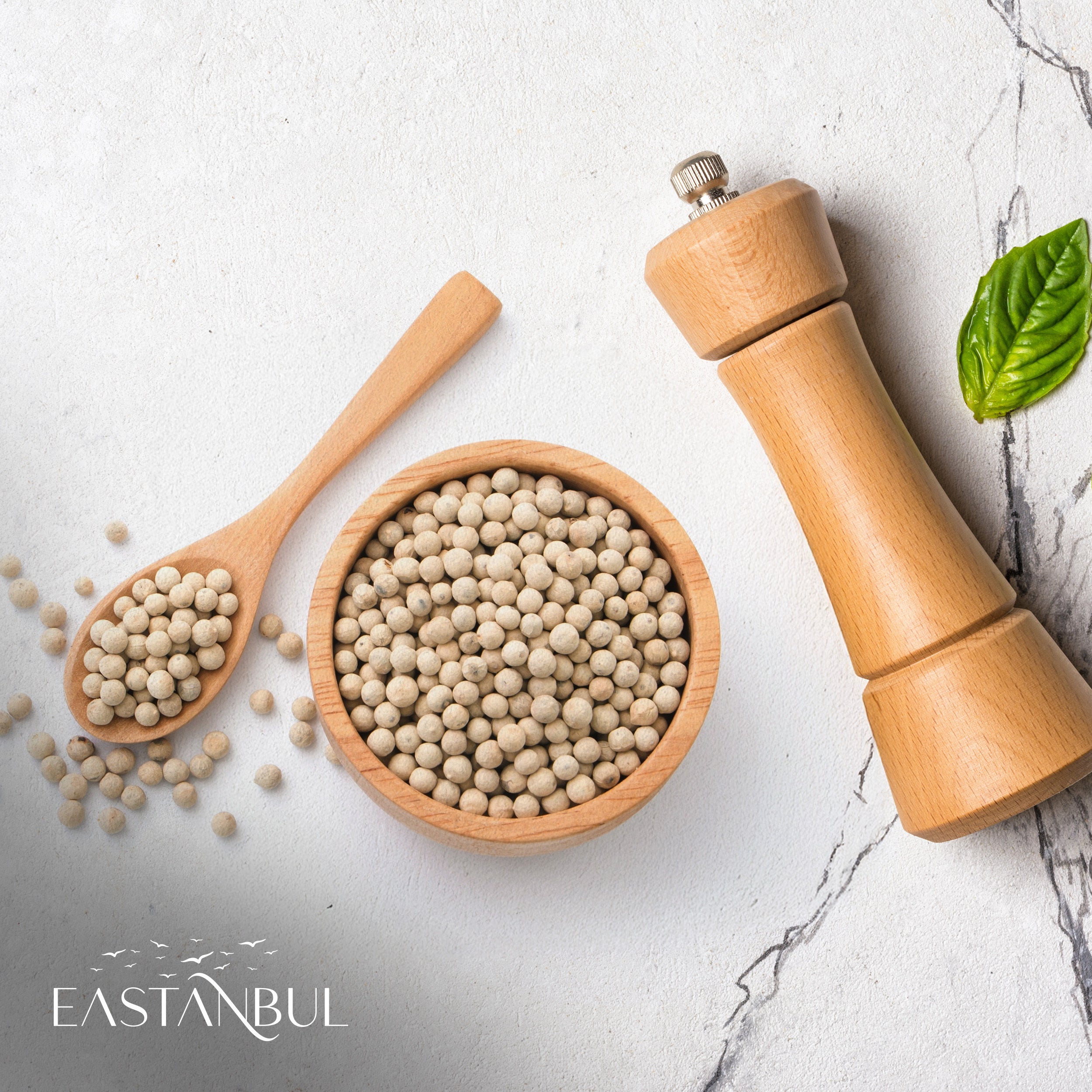 EASTANBUL