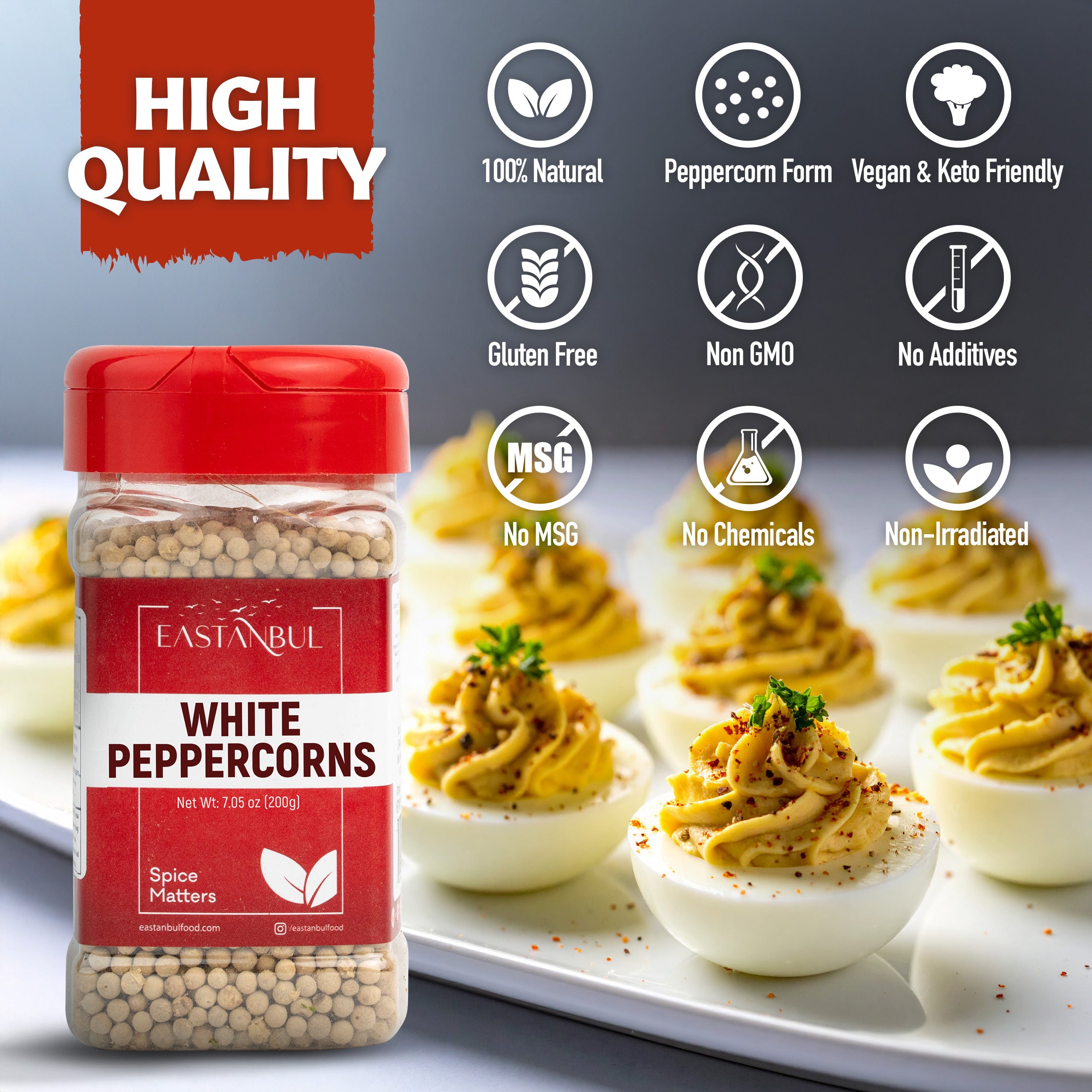 HIGH QUALITY

100% Natural

Peppercorn Form

Vegan & Keto Friendly

Gluten Free

Non GMO

No Additives

MSG

No MSG

No Chemicals

Non-Irradiated

EASTANBUL

WHITE PEPPERCORNS

Net Wt: 7.05 oz (200g)

Spice Matters

eastanbulfood.com

/eastanbulfood