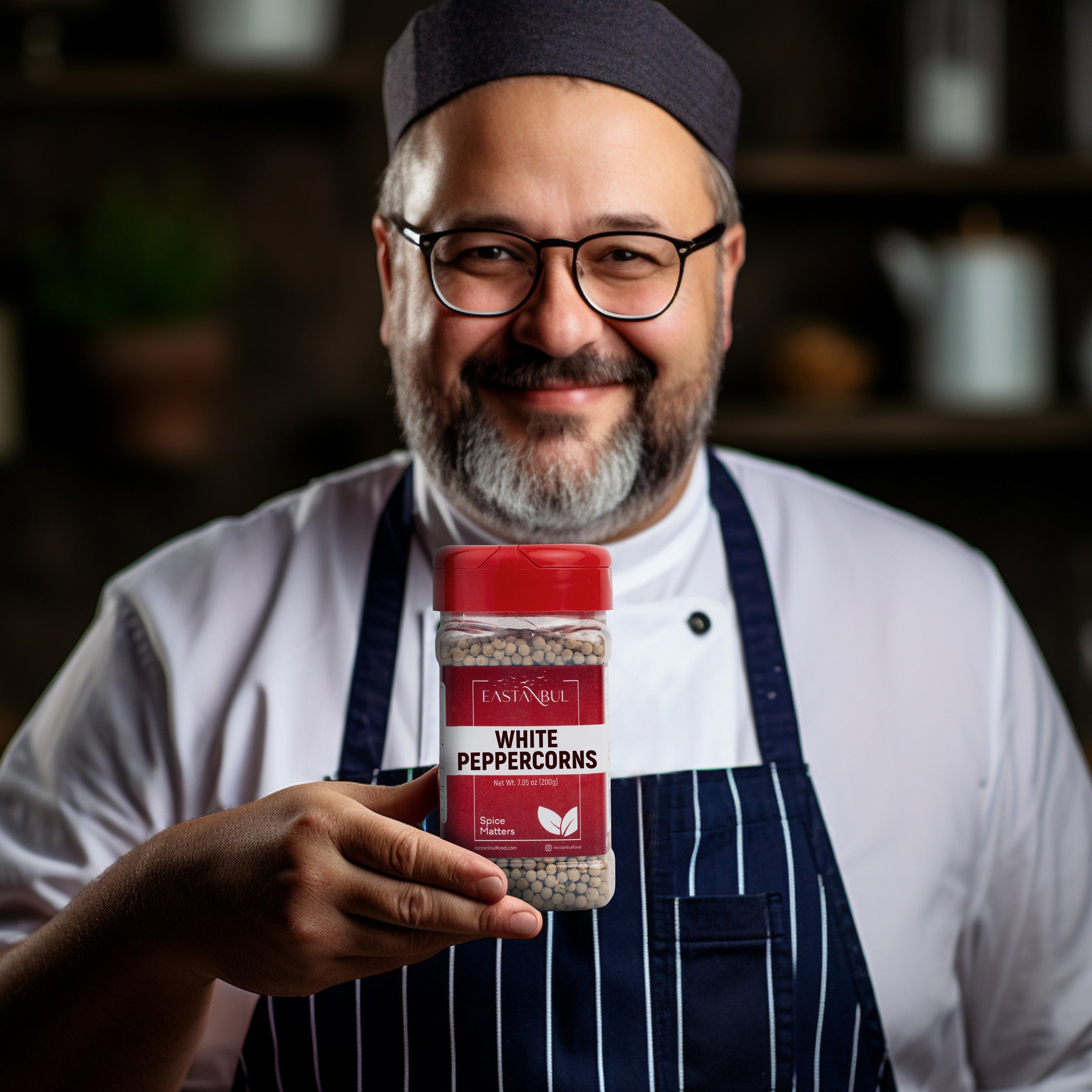 EASTANBUL

WHITE PEPPERCORNS

Net Wt: 7.05 oz (200g)

Spice Matters

eastanbulfood.com

/eastanbulfood