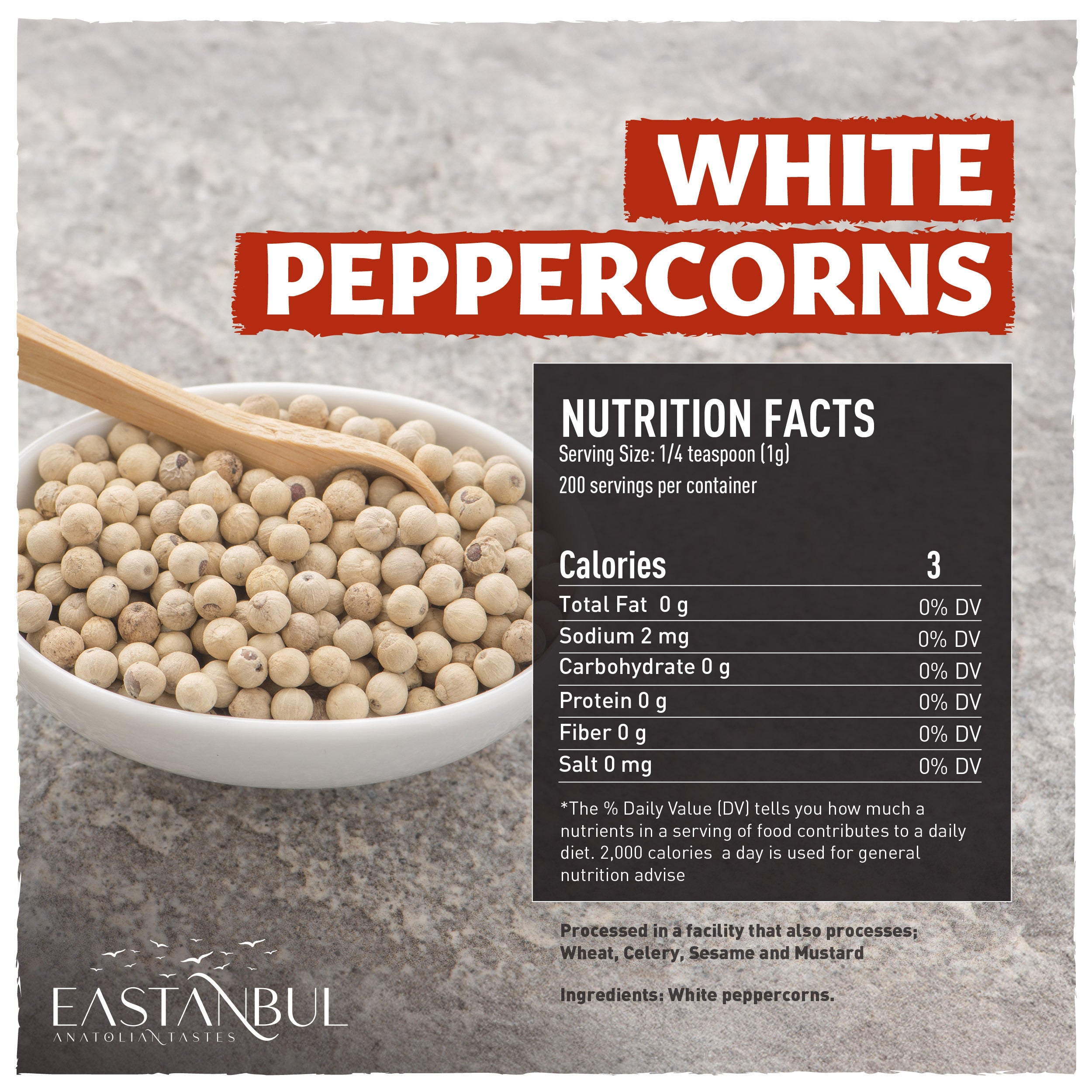 WHITE PEPPERCORNS

NUTRITION FACTS
Serving Size: 1/4 teaspoon (1g)
200 servings per container

| Calories | 3 |
|---|---|
| Total Fat 0 g | 0% DV |
| Sodium 2 mg | 0% DV |
| Carbohydrate 0 g | 0% DV |
| Protein 0 g | 0% DV |
| Fiber 0 g | 0% DV |
| Salt 0 mg | 0% DV |

*The % Daily Value (DV) tells you how much a nutrients in a serving of food contributes to a daily diet. 2,000 calories a day is used for general nutrition advise

Processed in a facility that also processes; Wheat, Celery, Sesame and Mustard

Ingredients: White peppercorns.

EASTANBUL
ANATOLIAN TASTES