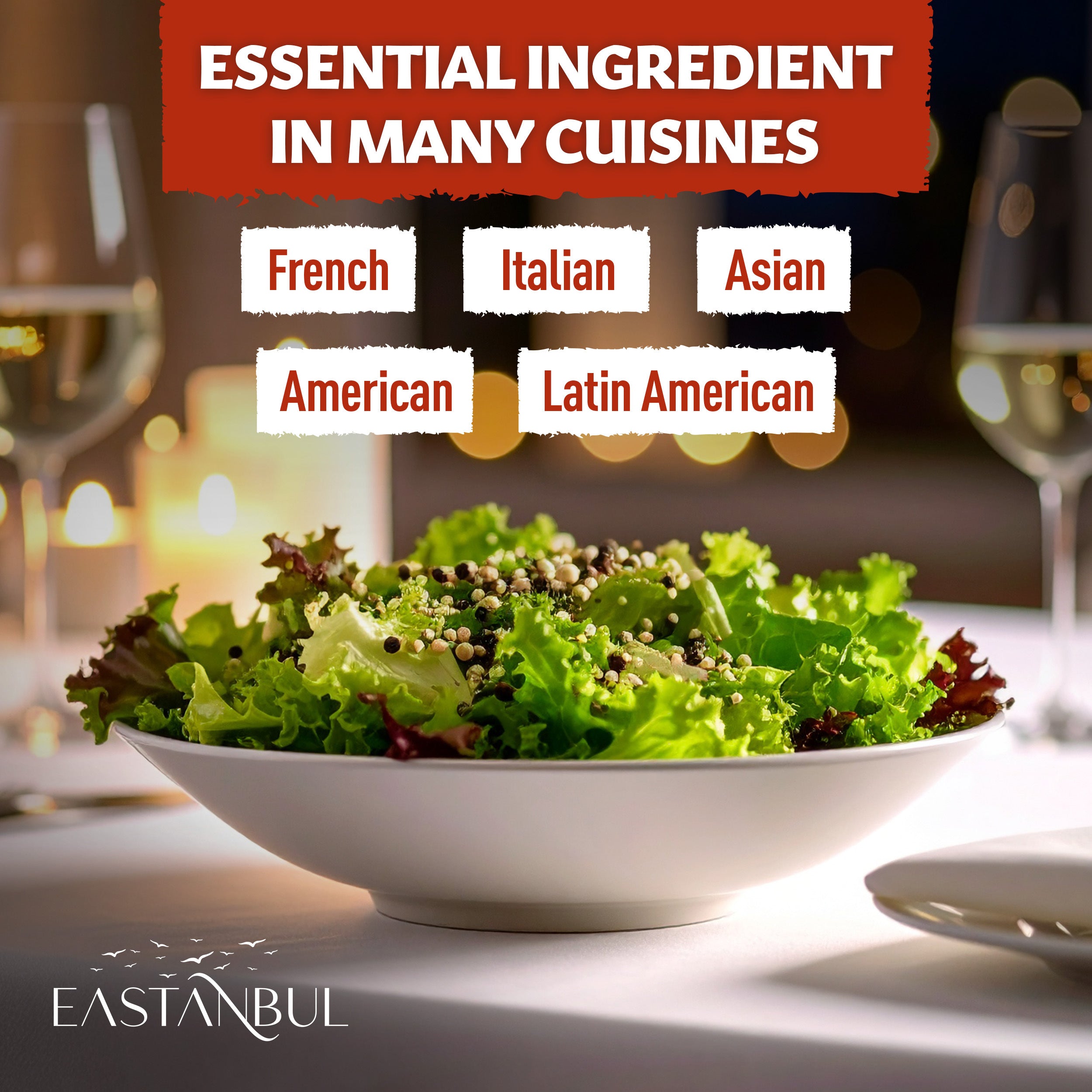 ESSENTIAL INGREDIENT IN MANY CUISINES

French

Italian

Asian

American

Latin American

EASTANBUL