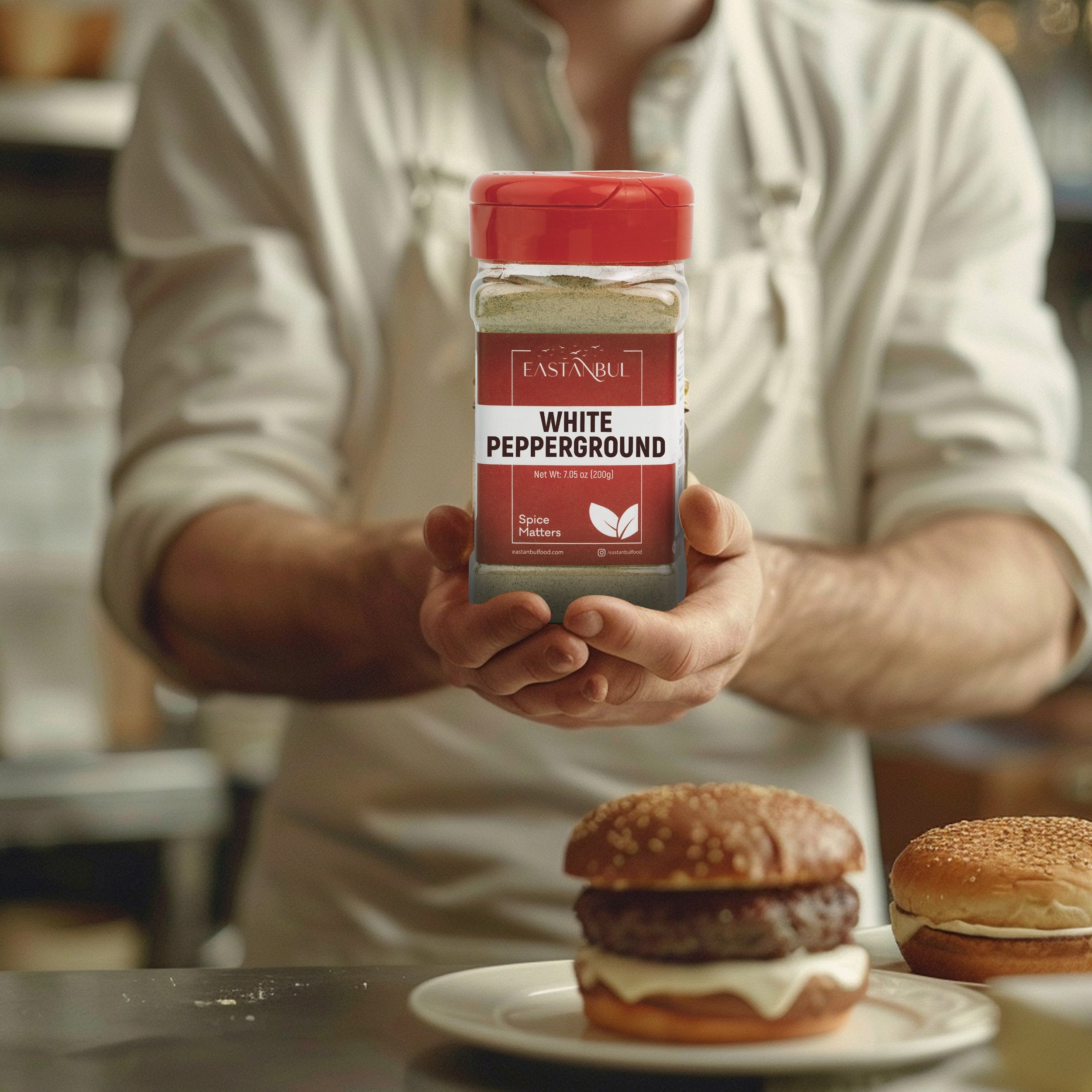 EASTANBUL

WHITE PEPPERGROUND

Net Wt: 7.05 oz (200g)

Spice Matters

eastanbulfood.com

/eastanbulfood