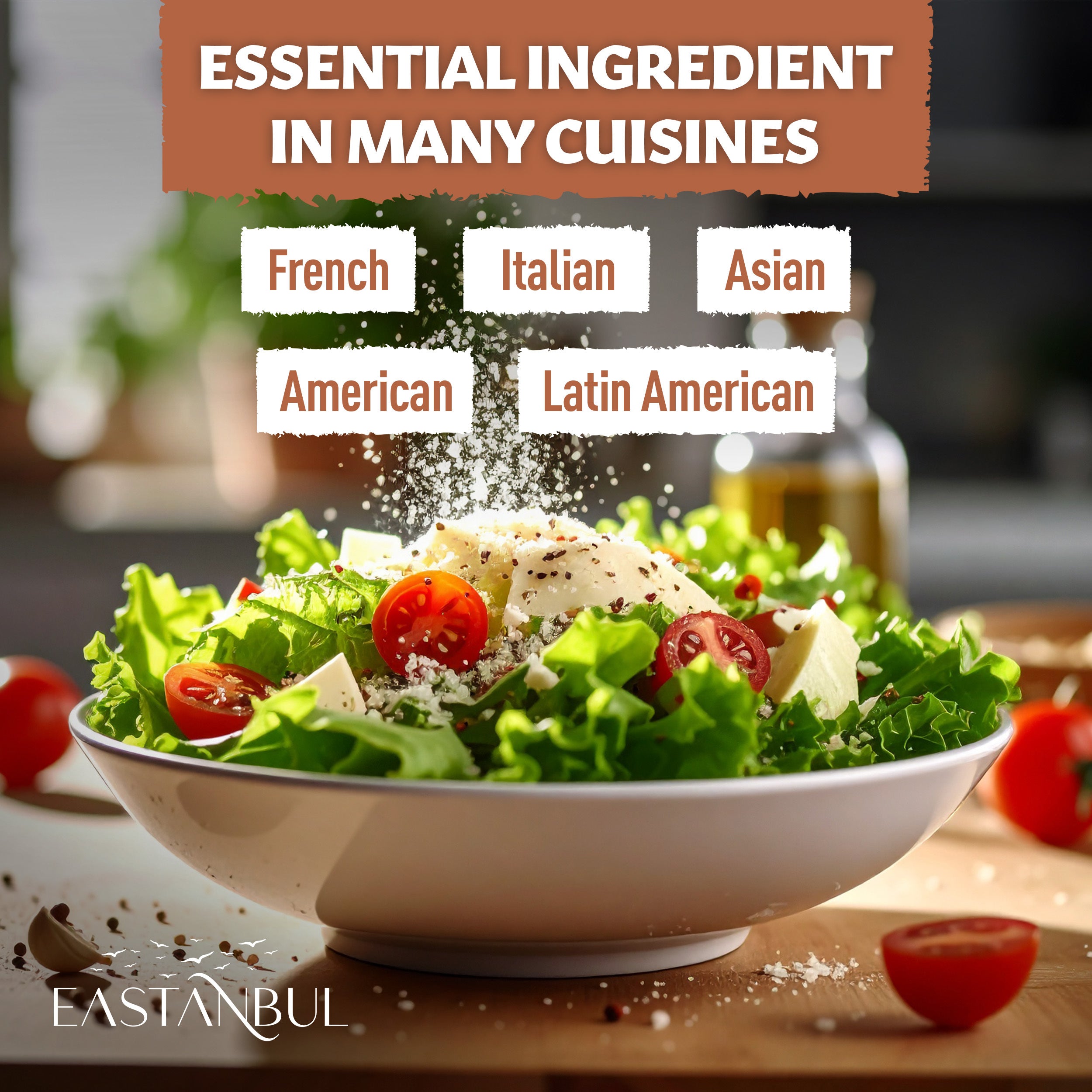 ESSENTIAL INGREDIENT IN MANY CUISINES

French

Italian

Asian

American

Latin American

EASTANBUL