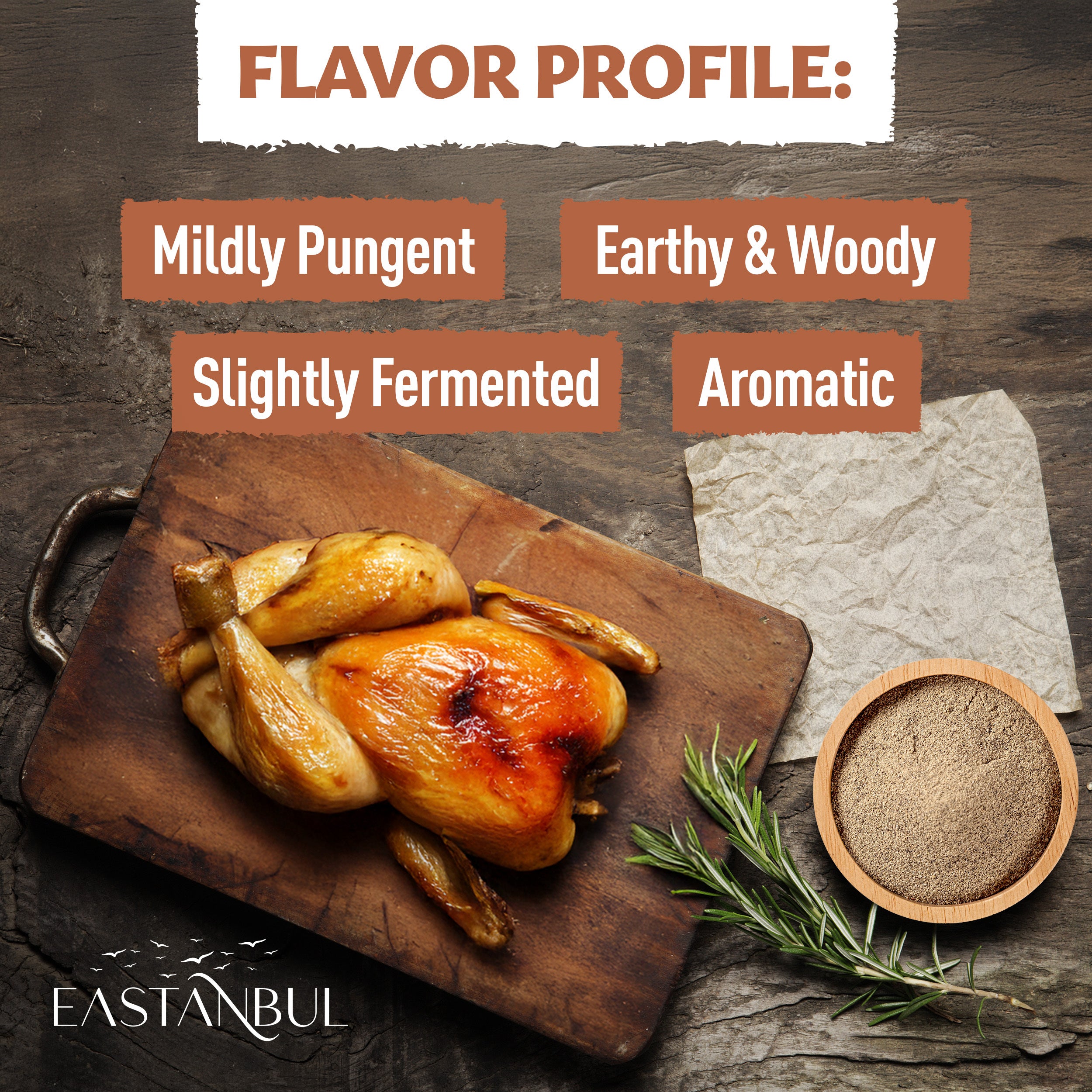 FLAVOR PROFILE:

Mildly Pungent

Earthy & Woody

Slightly Fermented

Aromatic

EASTANBUL